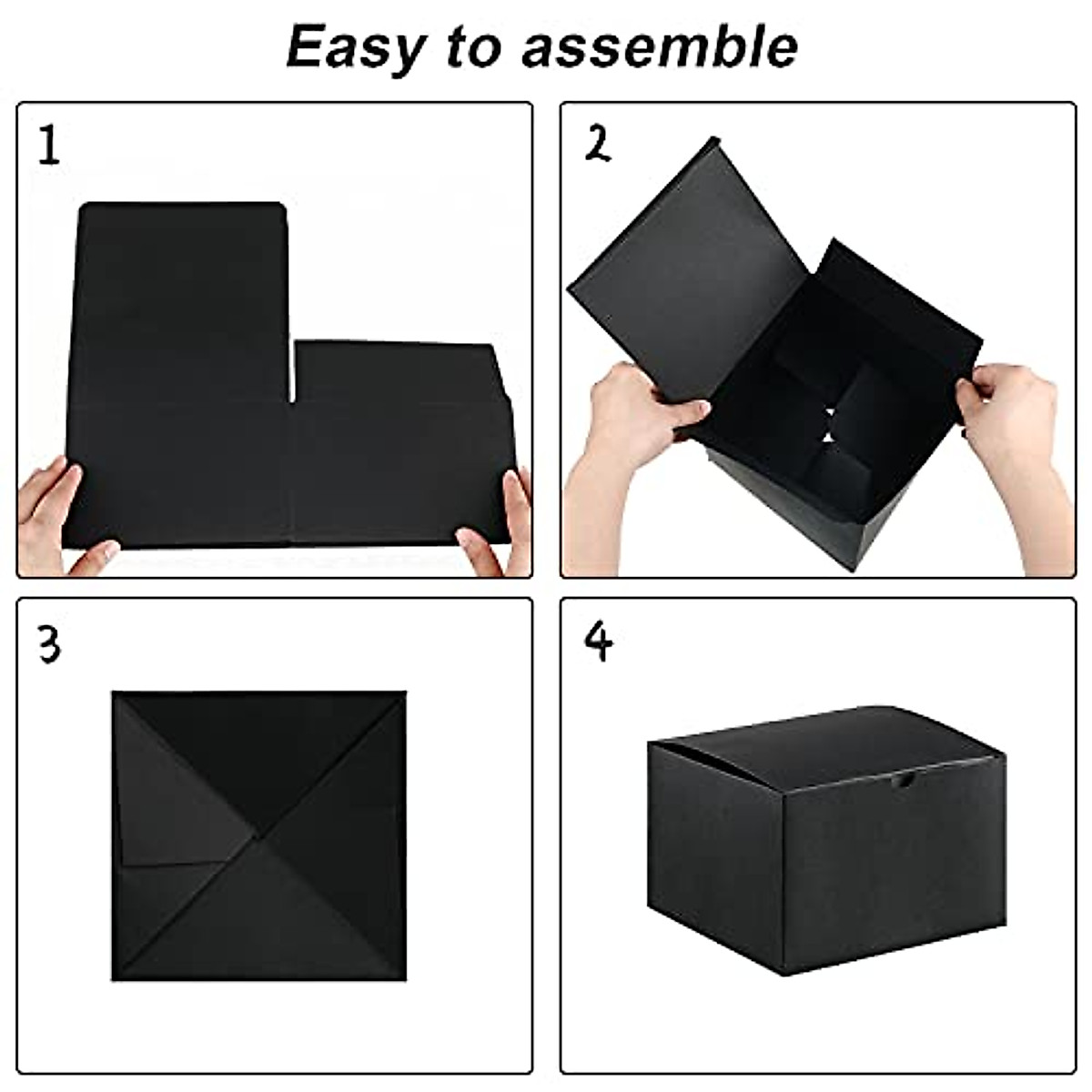 Easy to assemble

1

2

3

4