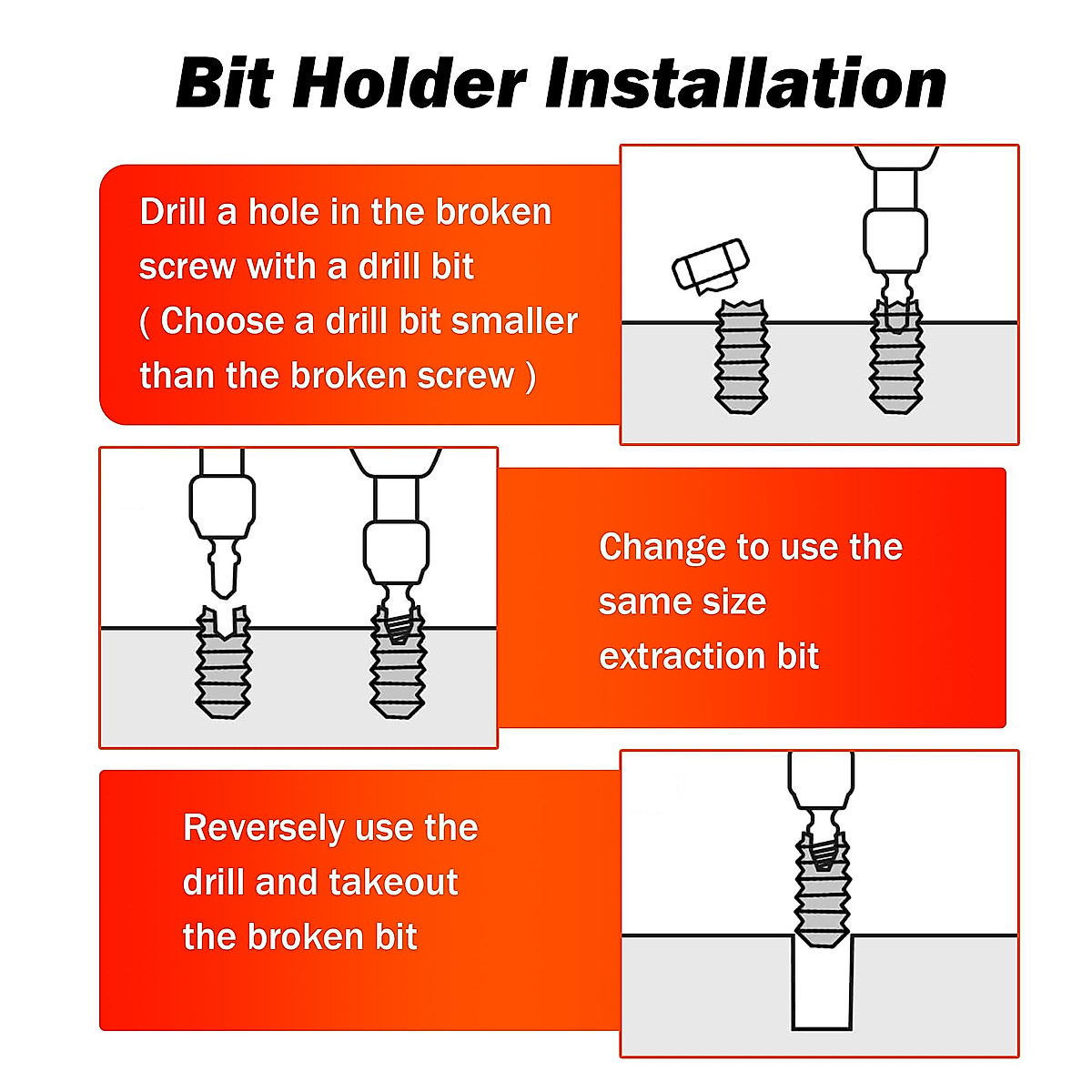 Bit Holder Installation

Drill a hole in the broken screw with a drill bit ( Choose a drill bit smaller than the broken screw )

Change to use the same size extraction bit

Reversely use the drill and takeout the broken bit