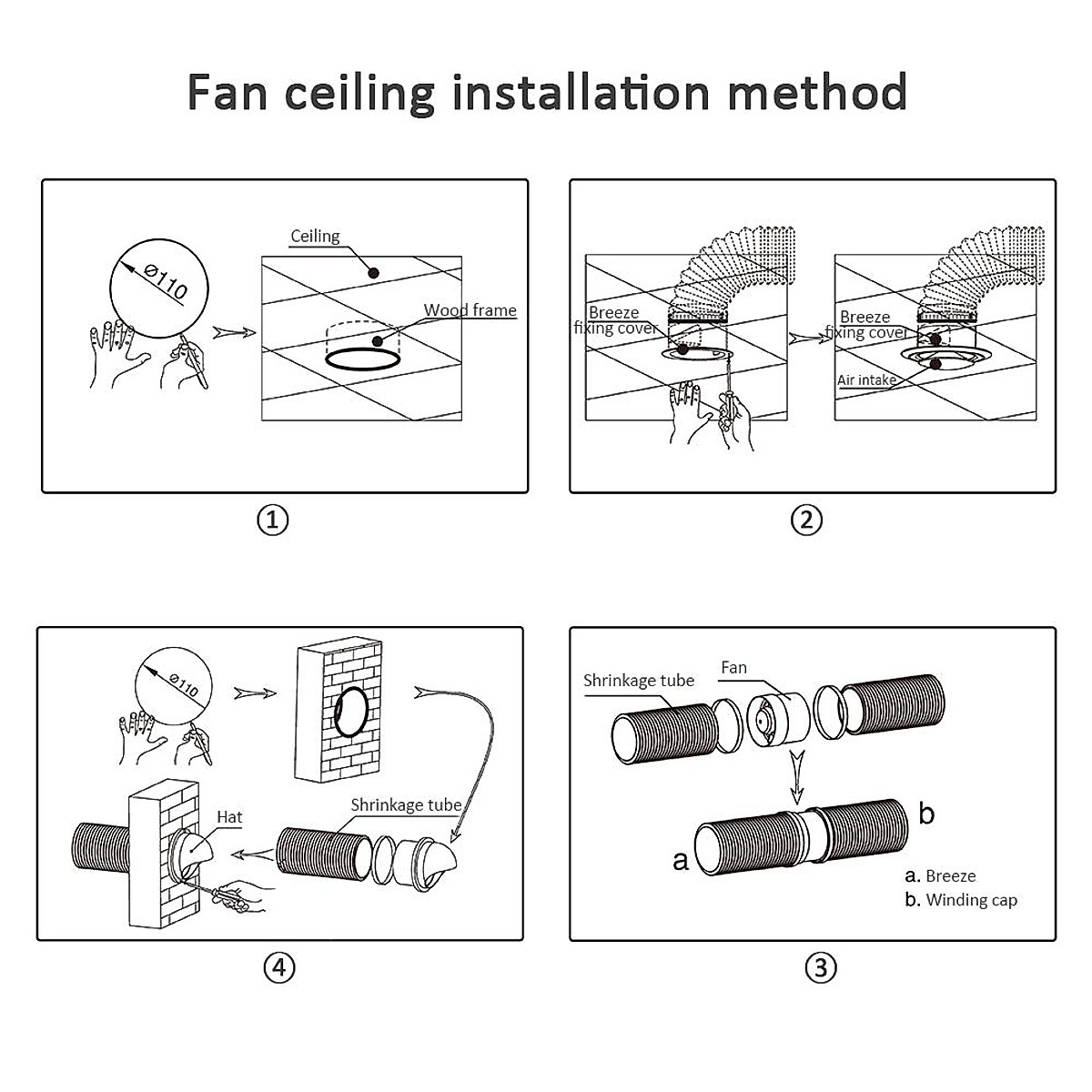 Fan ceiling installation method

Ø110

Ceiling

Wood frame

①

Breeze fixing cover

Breeze fixing cover

Air intake

②

Ø110

Hat

Shrinkage tube

④

Shrinkage tube

Fan

a

b

a. Breeze
b. Winding cap

③