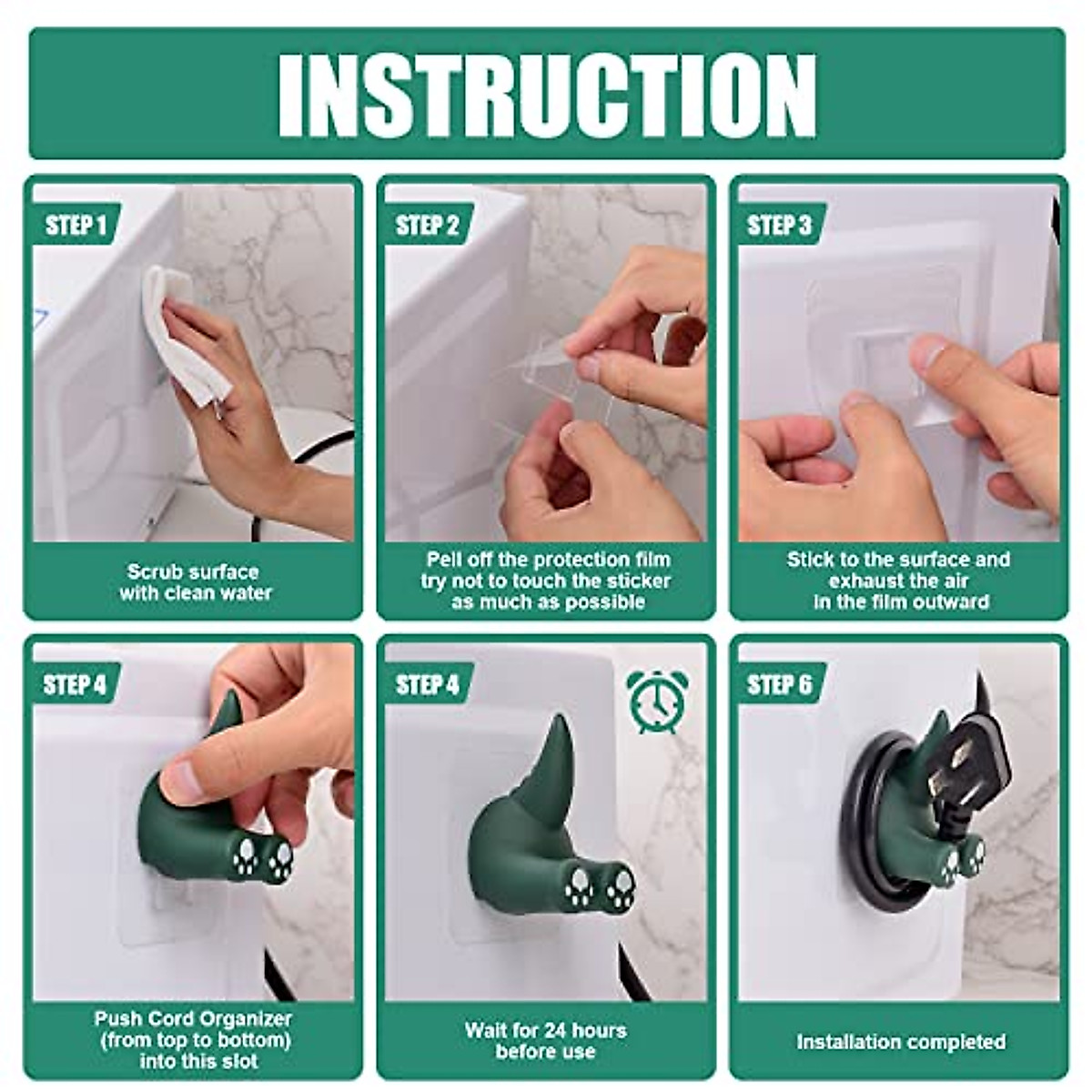 INSTRUCTION

STEP 1

Scrub surface with clean water

STEP 2

Pell off the protection film try not to touch the sticker as much as possible

STEP 3

Stick to the surface and exhaust the air in the film outward

STEP 4

Push Cord Organizer (from top to bottom) into this slot

STEP 4

Wait for 24 hours before use

STEP 6

Installation completed