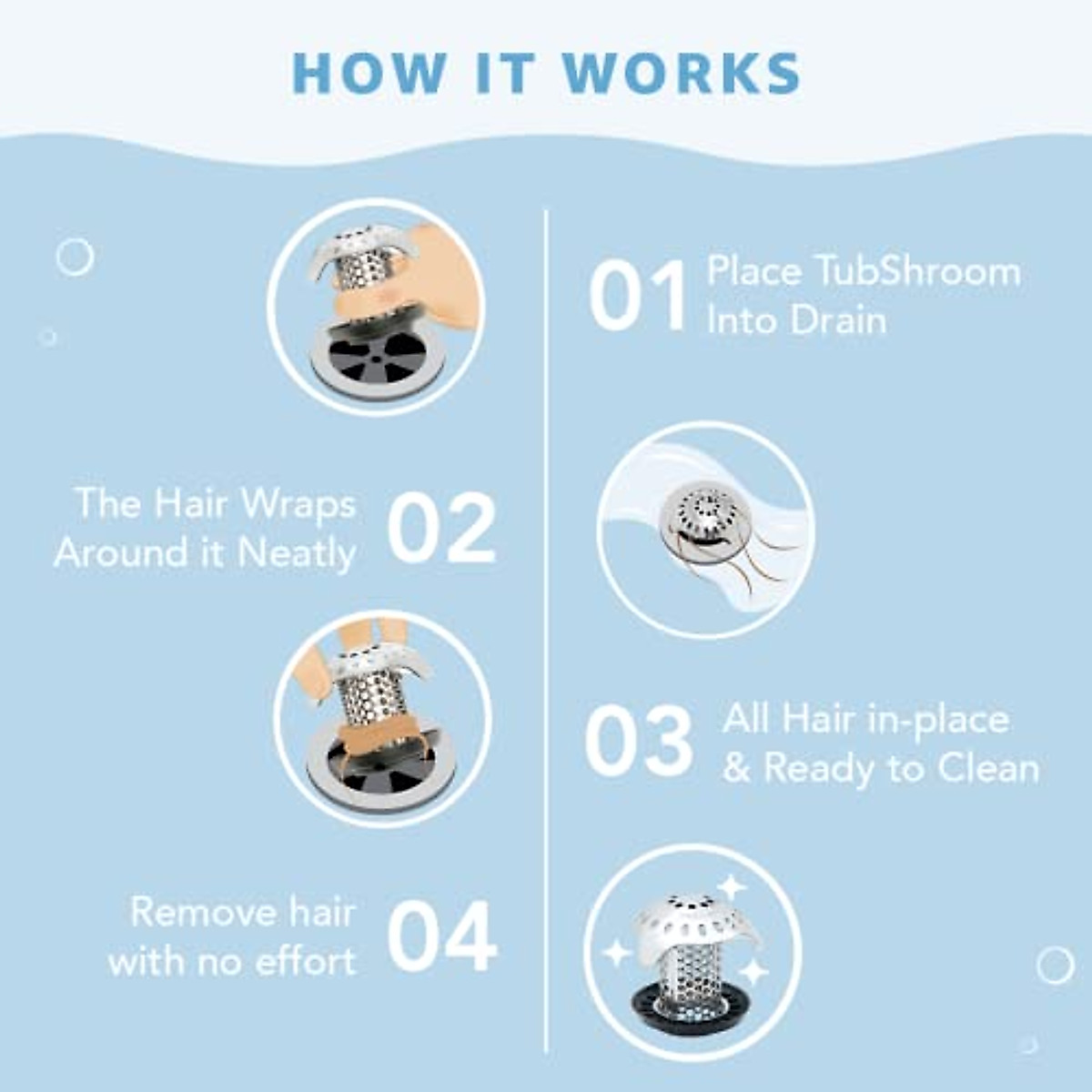 HOW IT WORKS

01 Place TubShroom Into Drain

The Hair Wraps Around it Neatly 02

03 All Hair in-place & Ready to Clean

Remove hair with no effort 04