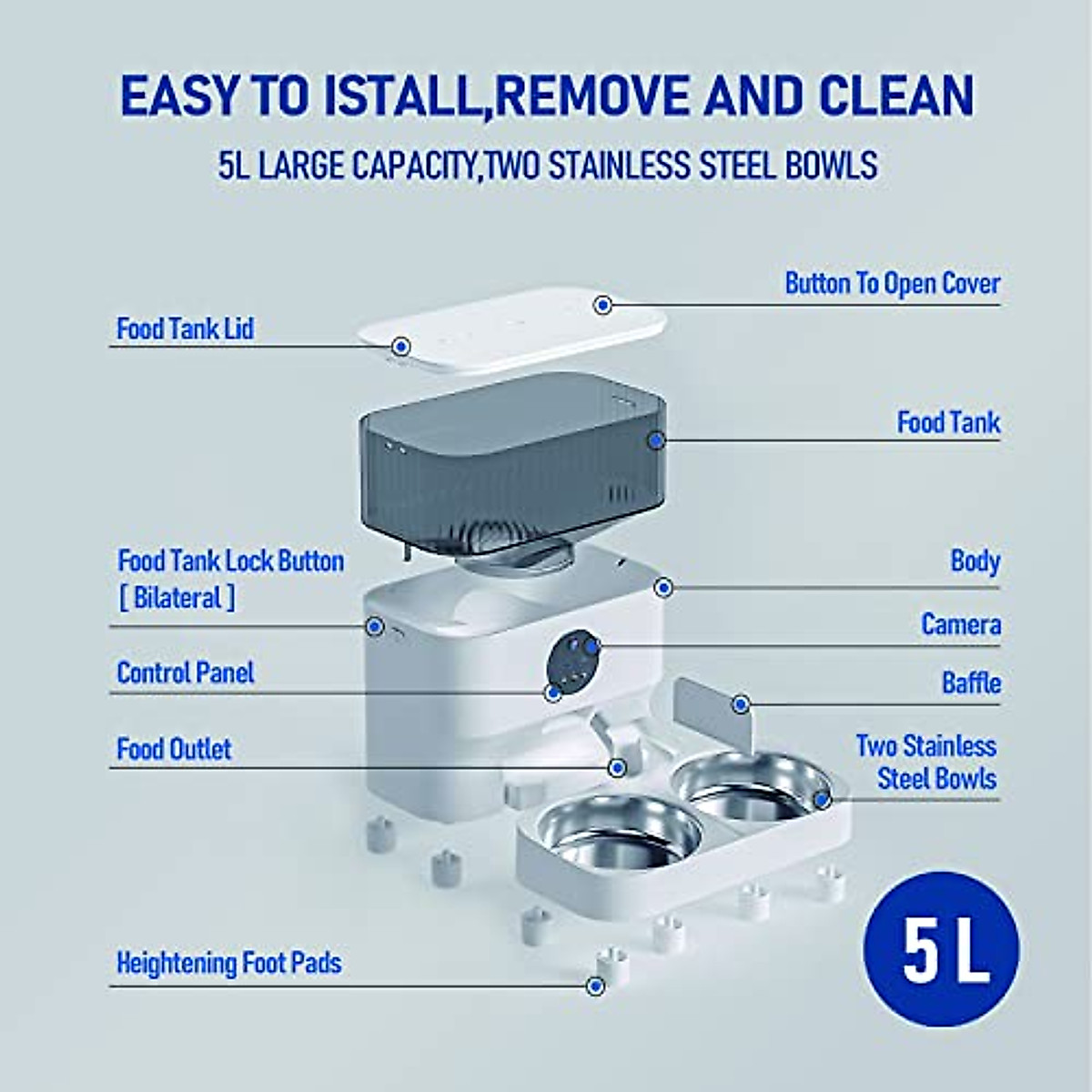 EASY TO ISTALL,REMOVE AND CLEAN

5L LARGE CAPACITY,TWO STAINLESS STEEL BOWLS

Button To Open Cover

Food Tank Lid

Food Tank

Food Tank Lock Button
[ Bilateral ]

Body

Camera

Control Panel

Baffle

Food Outlet

Two Stainless Steel Bowls

Heightening Foot Pads

5L