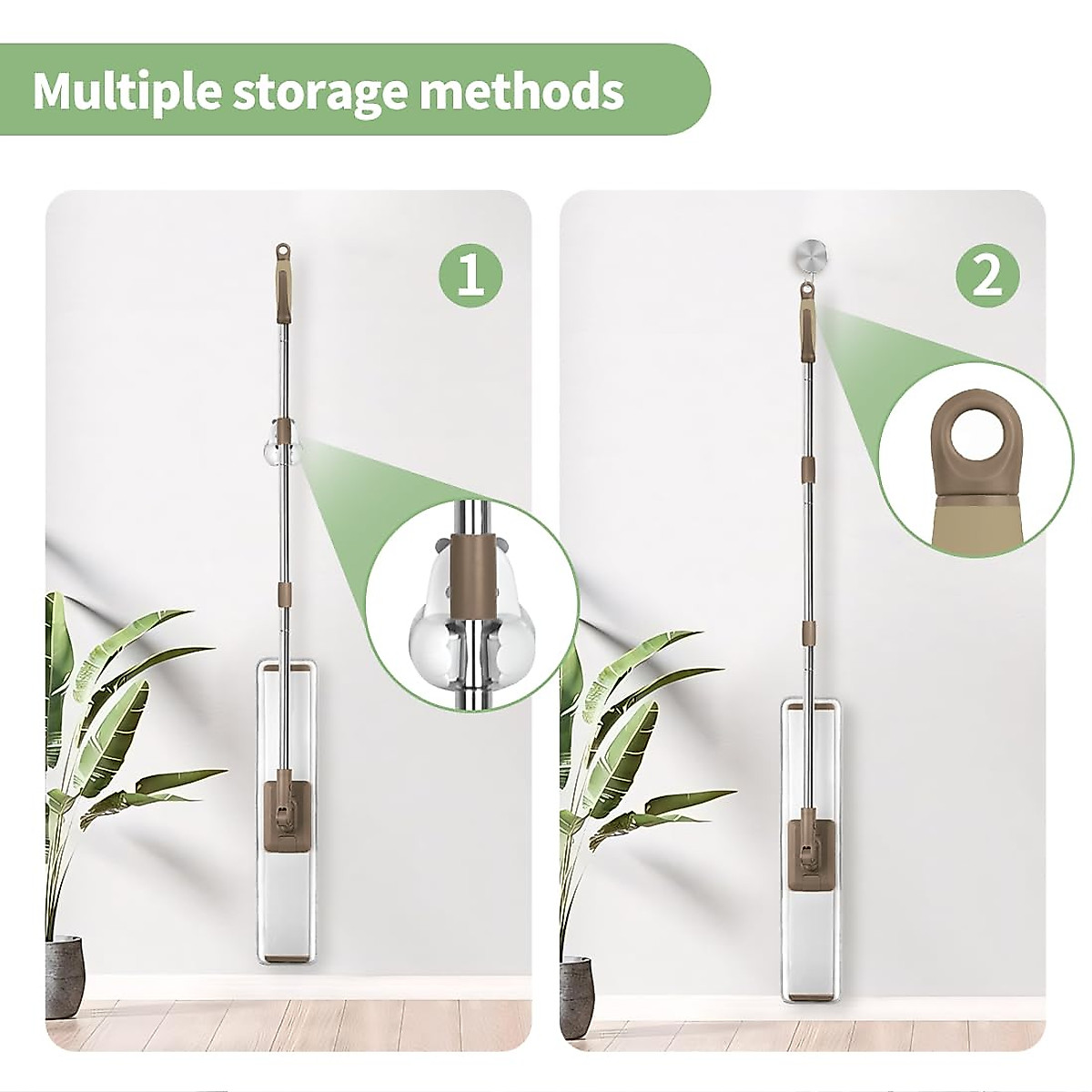 Multiple storage methods

1

2