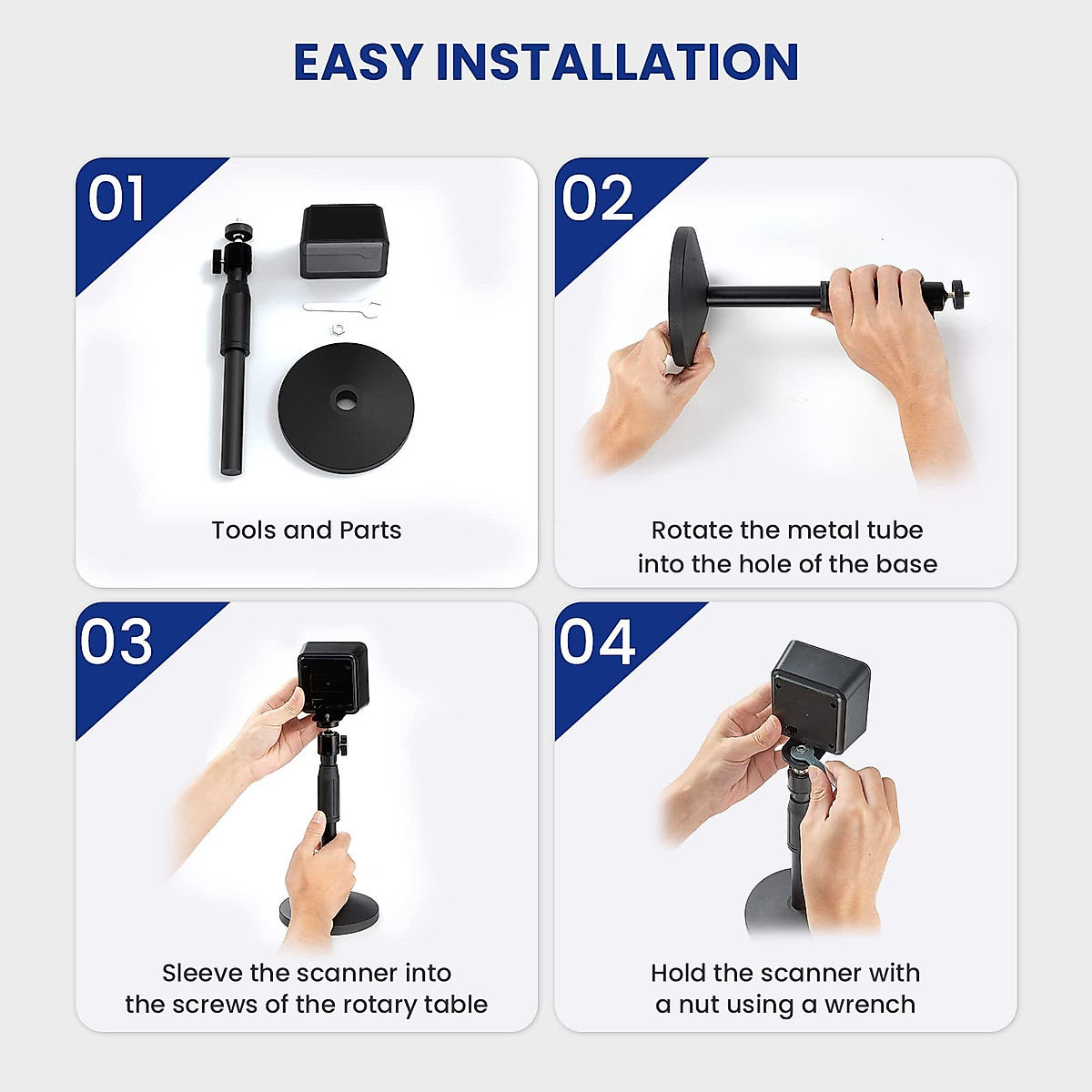 EASY INSTALLATION

01

Tools and Parts

02

Rotate the metal tube into the hole of the base

03

Sleeve the scanner into the screws of the rotary table

04

Hold the scanner with a nut using a wrench