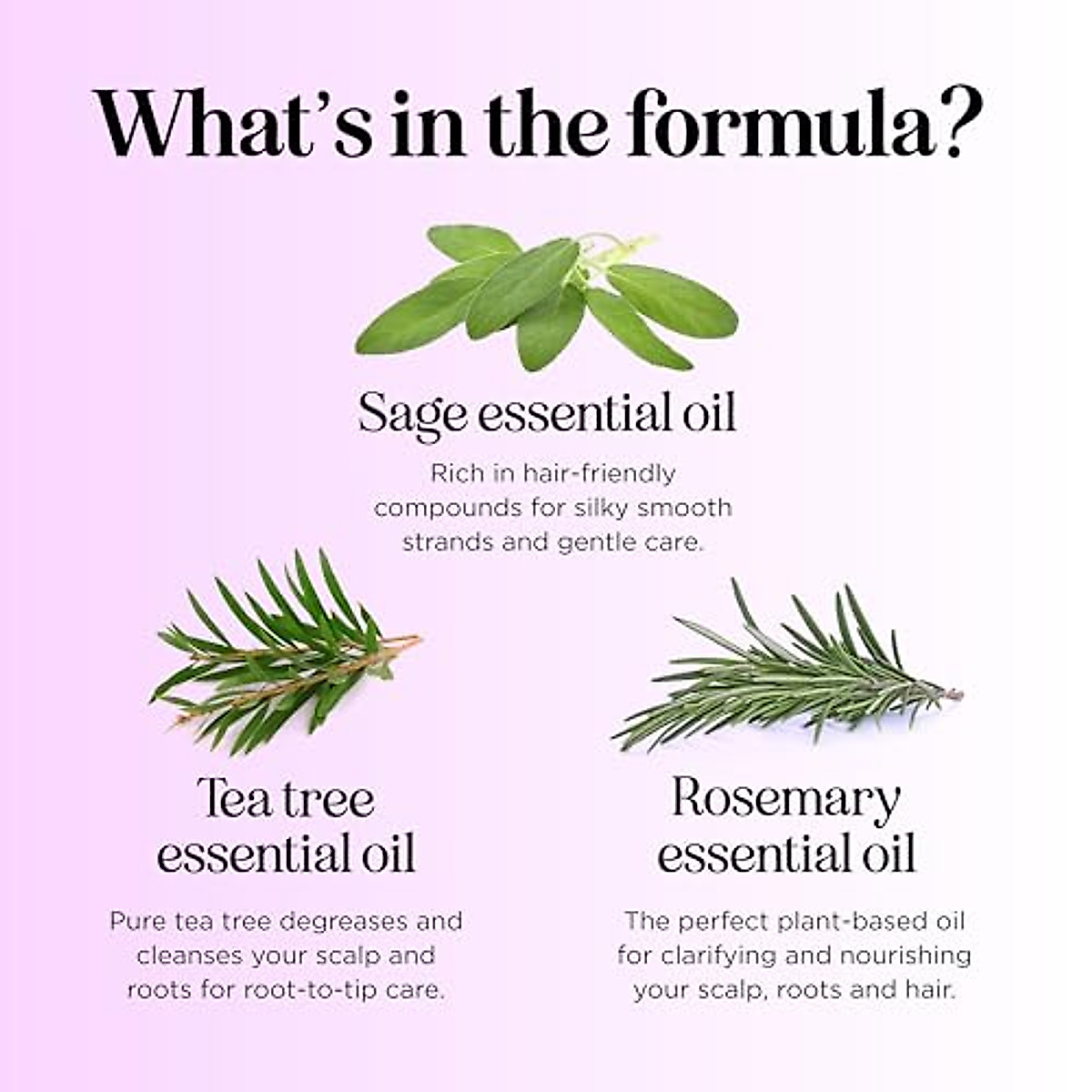 What's in the formula?

Sage essential oil

Rich in hair-friendly compounds for silky smooth strands and gentle care.

Tea tree essential oil

Pure tea tree degreases and cleanses your scalp and roots for root-to-tip care.

Rosemary essential oil

The perfect plant-based oil for clarifying and nourishing your scalp, roots and hair.