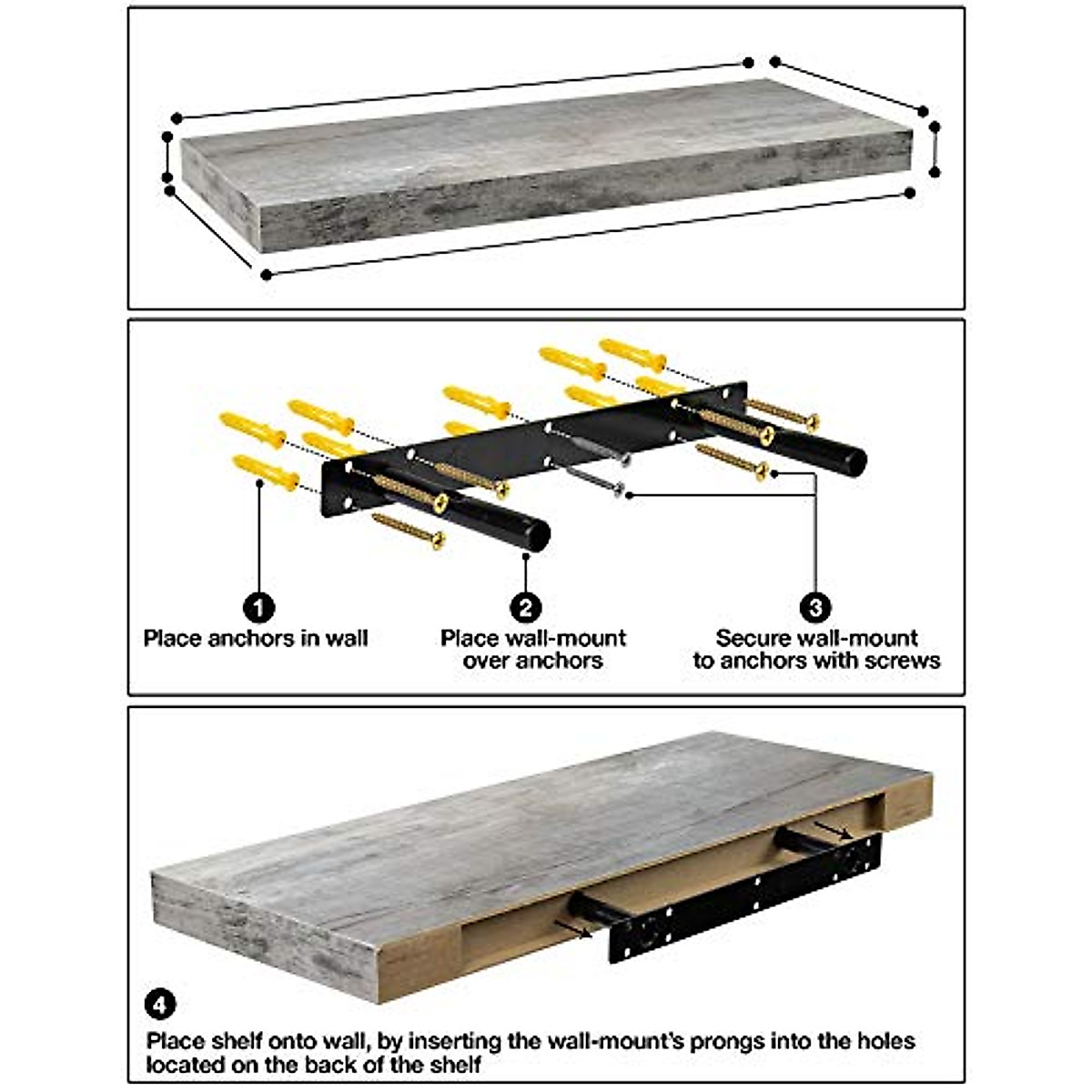 1
Place anchors in wall

2
Place wall-mount over anchors

3
Secure wall-mount to anchors with screws

4
Place shelf onto wall, by inserting the wall-mount's prongs into the holes located on the back of the shelf