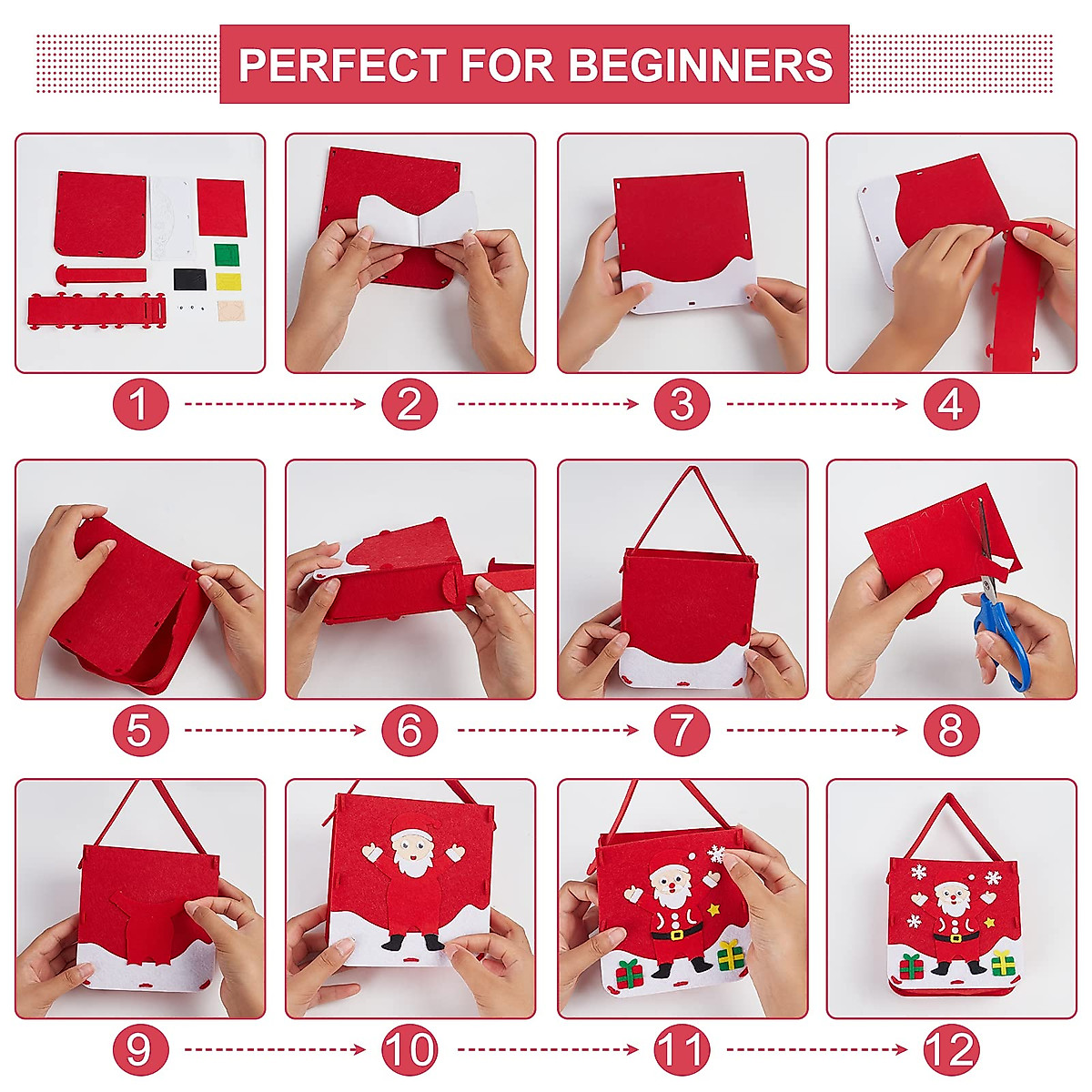 PERFECT FOR BEGINNERS

1

2

3

4

5

6

7

8

9

10

11

12