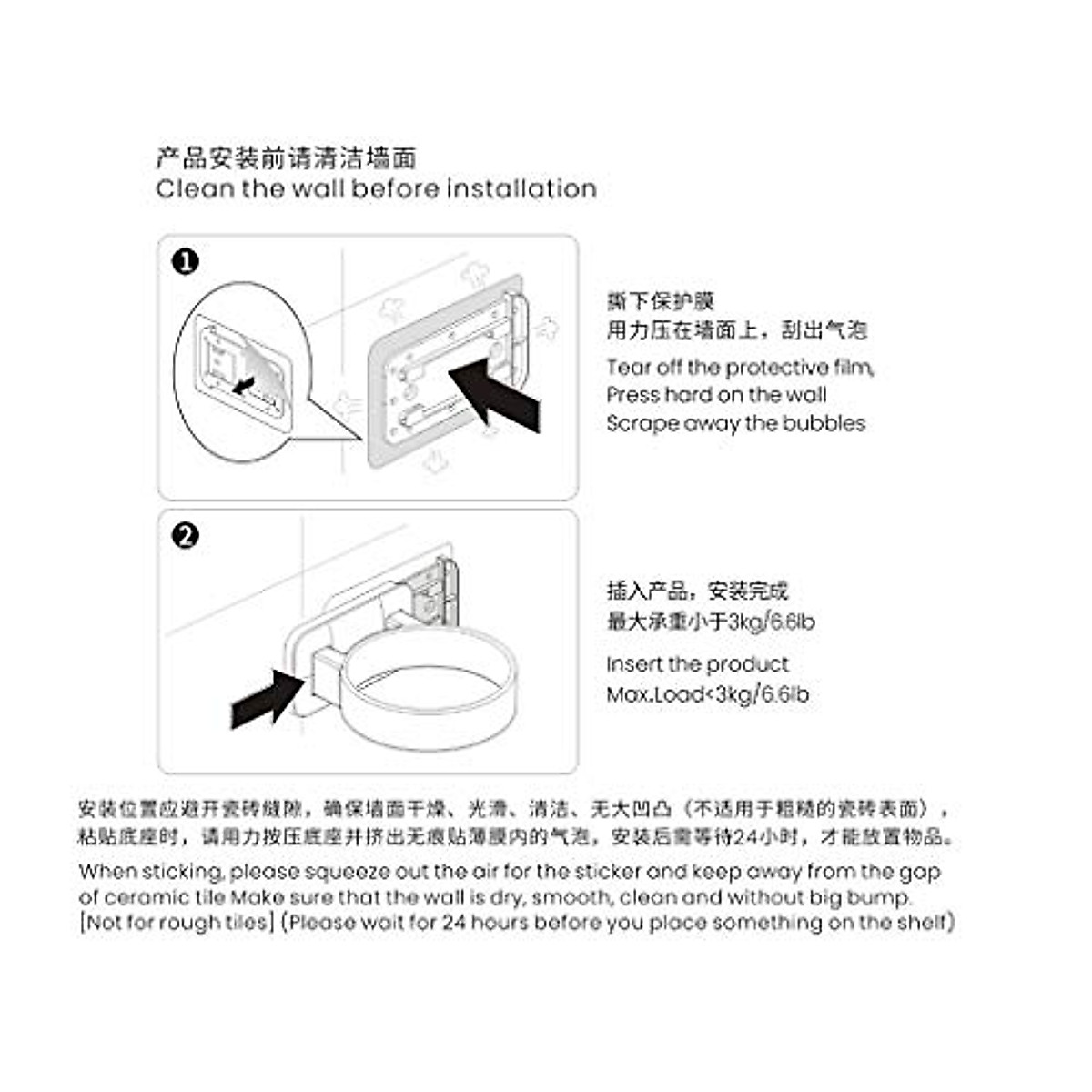 产品安装前请清洁墙面
Clean the wall before installation

❶

撕下保护膜
用力压在墙面上，刮出气泡

Tear off the protective film,
Press hard on the wall
Scrape away the bubbles

❷

插入产品，安装完成
最大承重小于3kg/6.6lb

Insert the product
Max.Load<3kg/6.6lb

安装位置应避开瓷砖缝隙，确保墙面干燥、光滑、清洁、无大凹凸（不适用于粗糙的瓷砖表面），粘贴底座时，请用力按压底座并挤出无痕贴薄膜内的气泡，安装后需等待24小时，才能放置物品。

When sticking, please squeeze out the air for the sticker and keep away from the gap of ceramic tile Make sure that the wall is dry, smooth, clean and without big bump. [Not for rough tiles] (Please wait for 24 hours before you place something on the shelf)