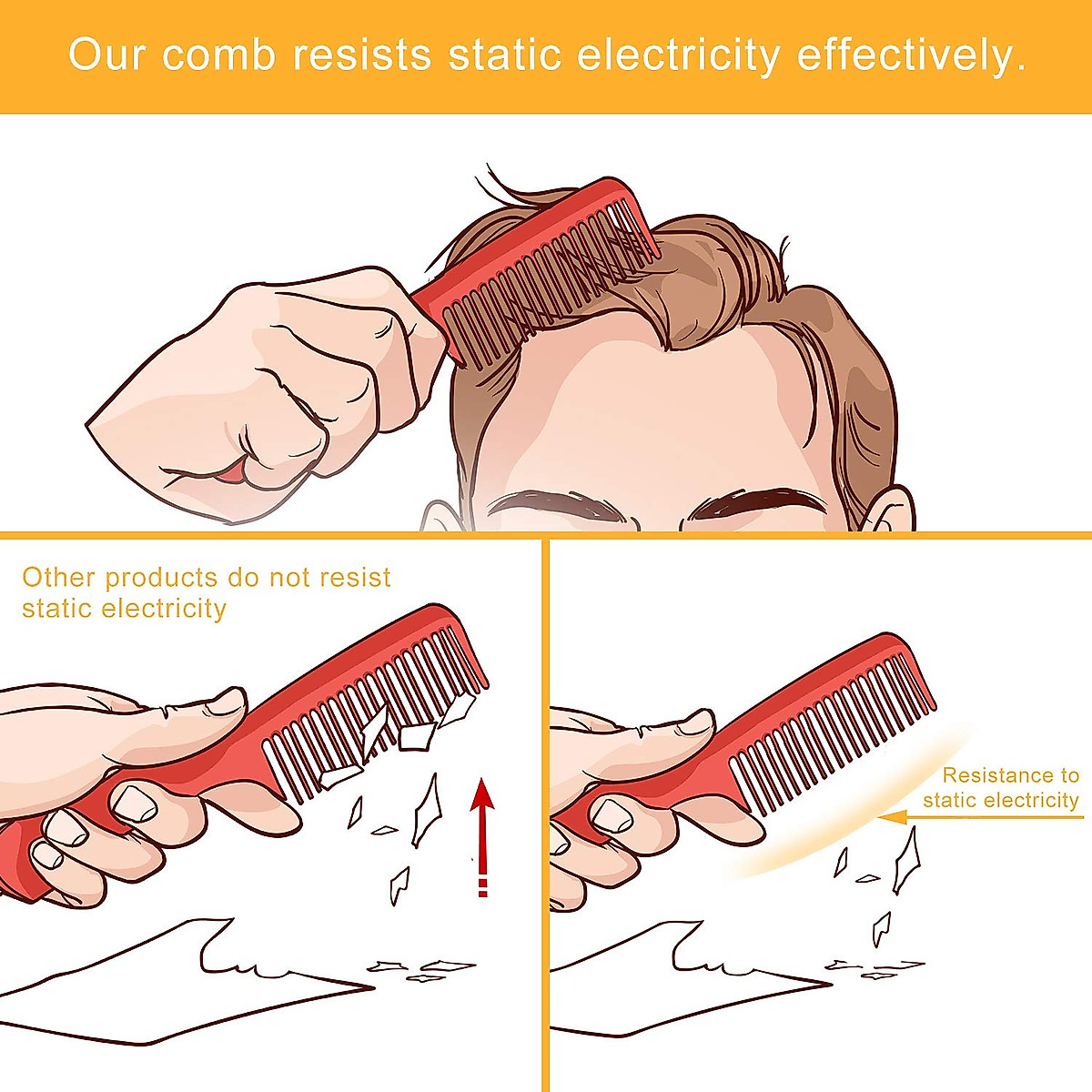 Our comb resists static electricity effectively.

Other products do not resist static electricity

Resistance to static electricity