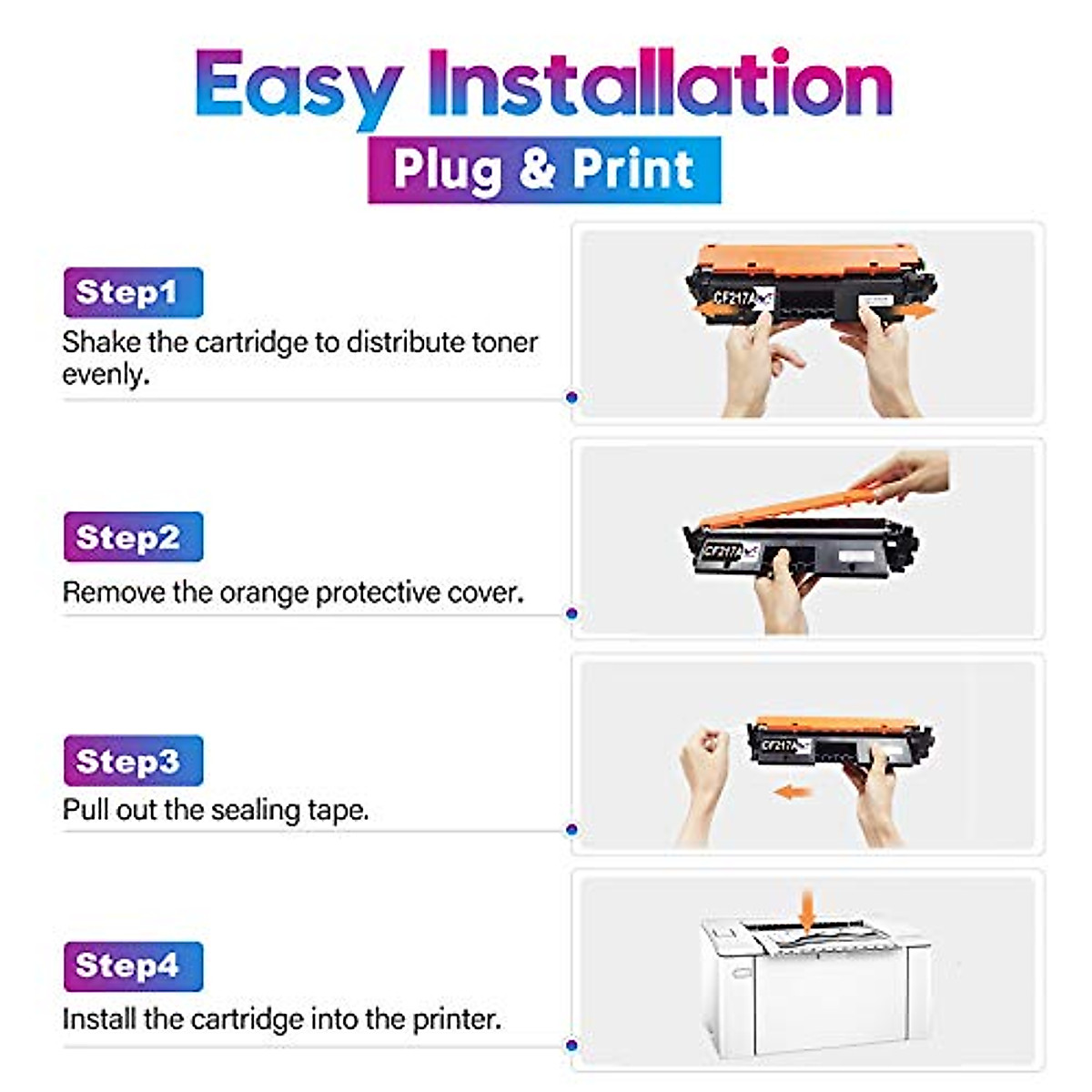 Easy Installation

Plug & Print

Step1

Shake the cartridge to distribute toner evenly.

CF217A

Step2

Remove the orange protective cover.

CF217A

Step3

Pull out the sealing tape.

CF217A

Step4

Install the cartridge into the printer.