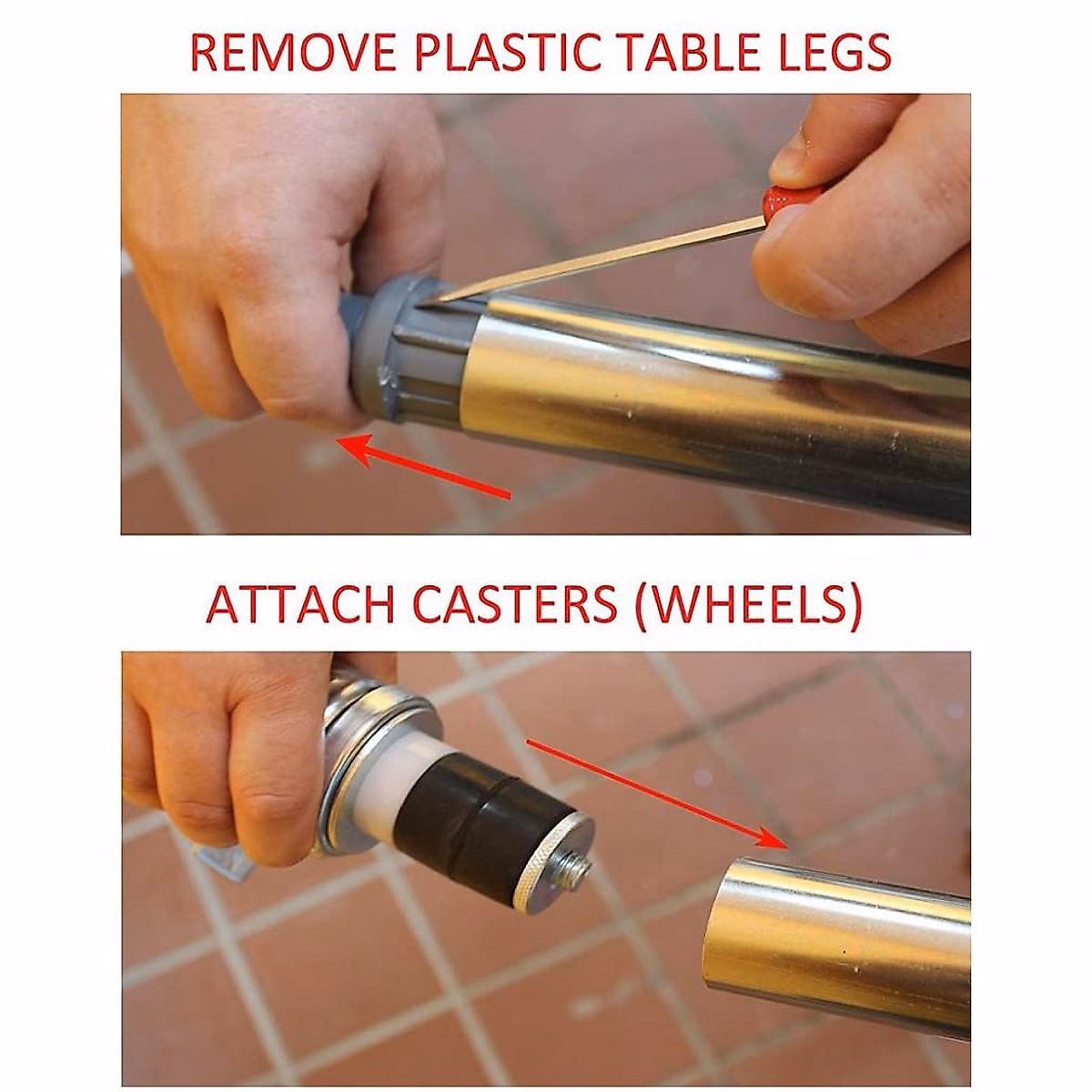 REMOVE PLASTIC TABLE LEGS

ATTACH CASTERS (WHEELS)