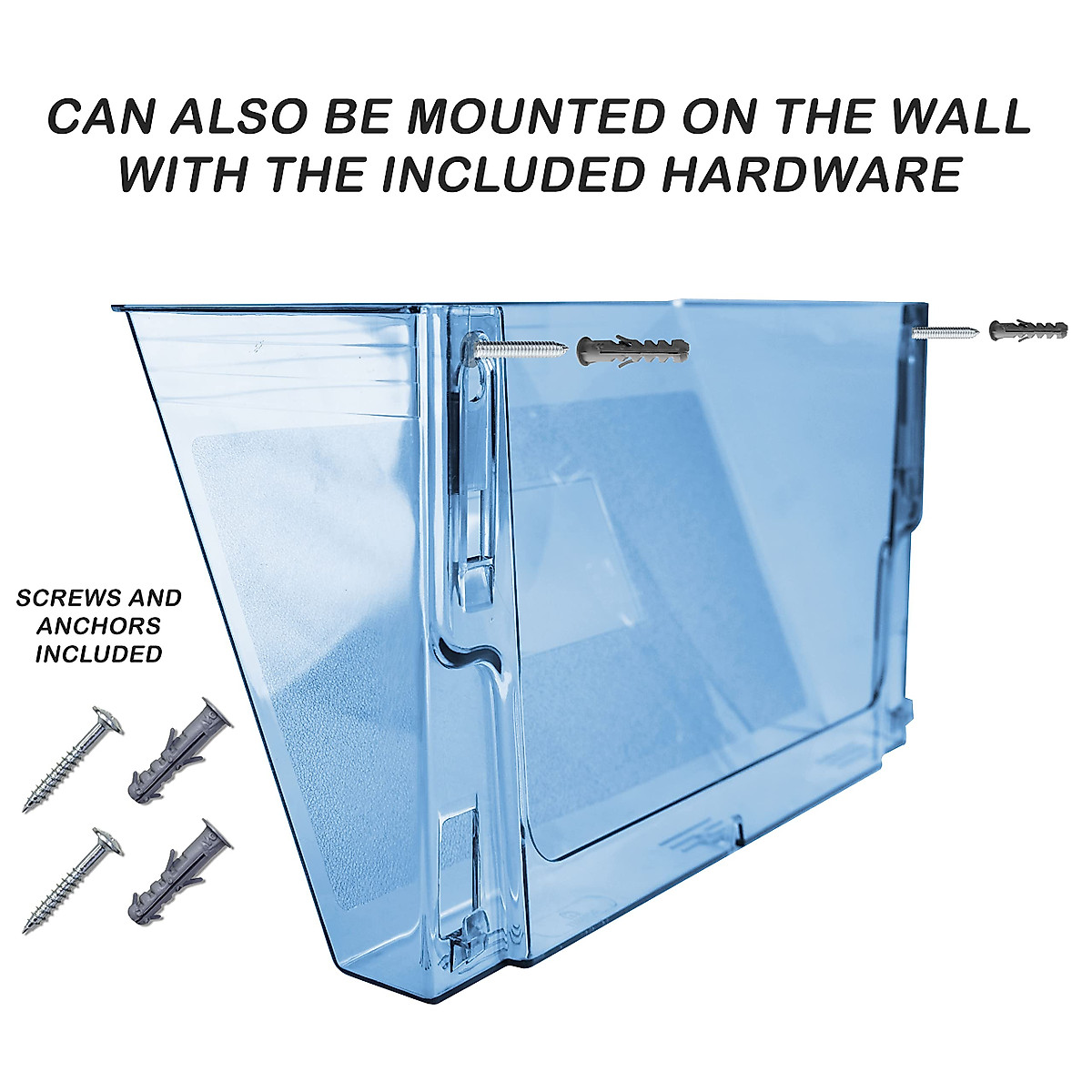 CAN ALSO BE MOUNTED ON THE WALL WITH THE INCLUDED HARDWARE

SCREWS AND ANCHORS INCLUDED