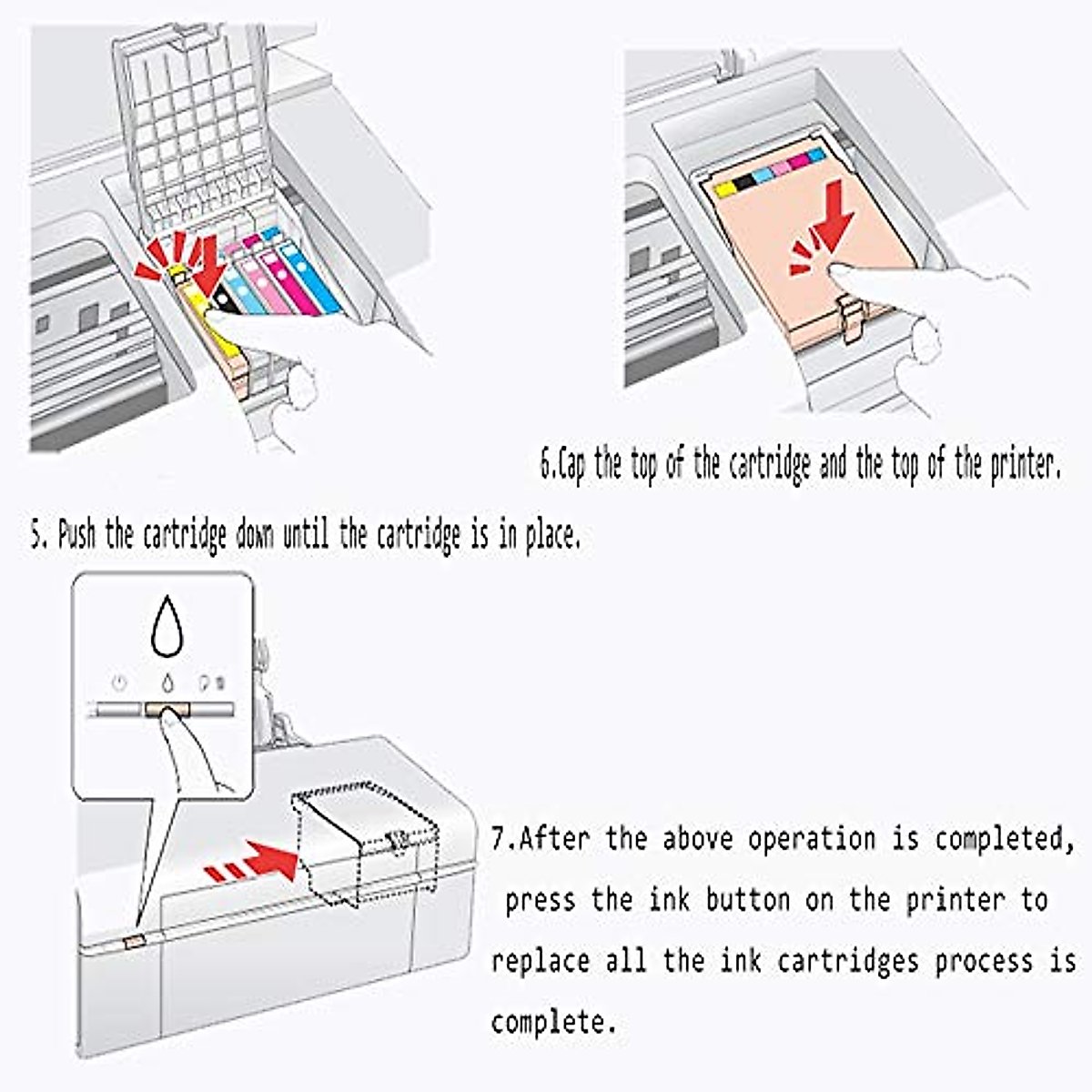 6.Cap the top of the cartridge and the top of the printer.

5. Push the cartridge down until the cartridge is in place.

7.After the above operation is completed, press the ink button on the printer to replace all the ink cartridges process is complete.