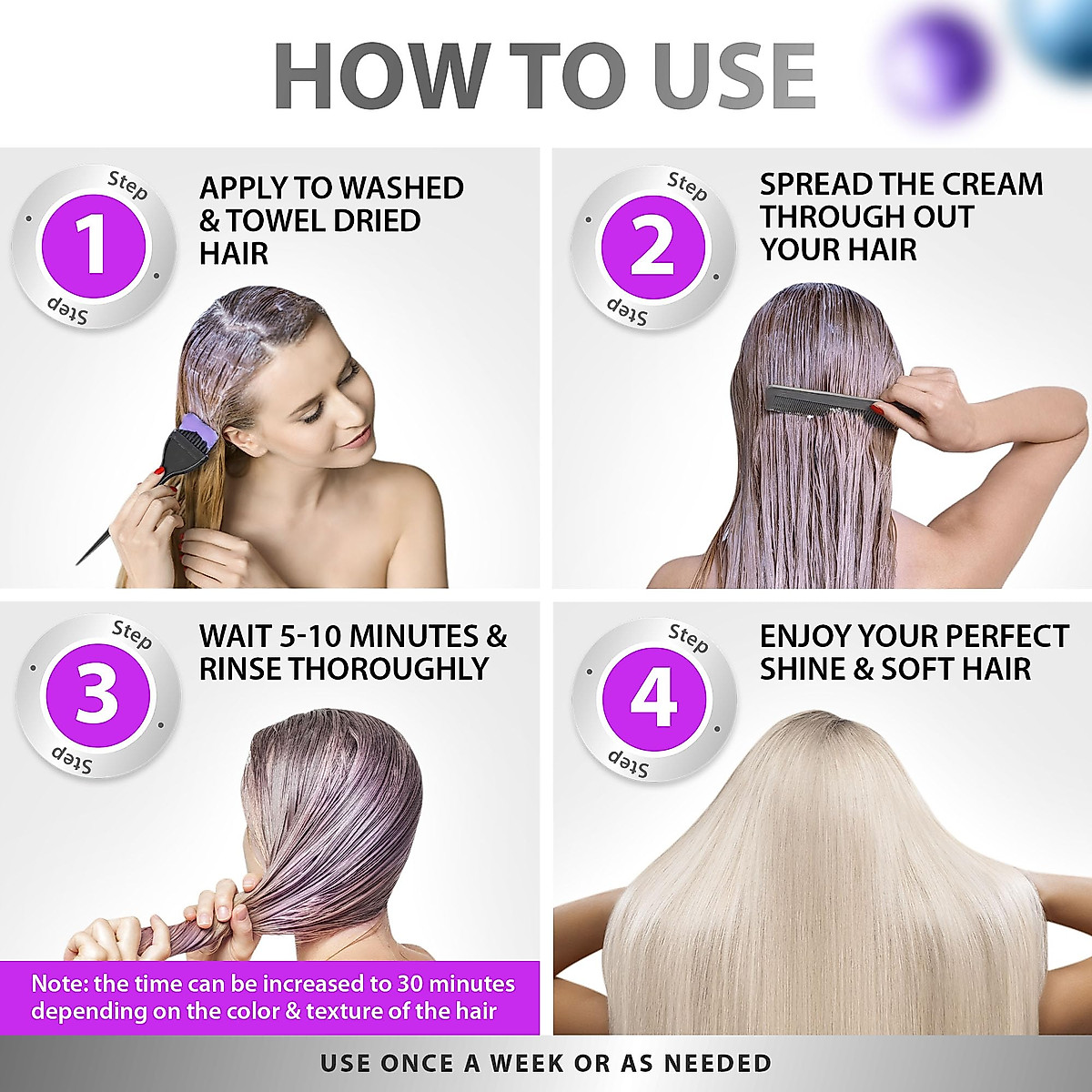 HOW TO USE

Step
1
Step
APPLY TO WASHED & TOWEL DRIED HAIR

Step
2
Step
SPREAD THE CREAM THROUGH OUT YOUR HAIR

Step
3
Step
WAIT 5-10 MINUTES & RINSE THOROUGHLY

Note: the time can be increased to 30 minutes depending on the color & texture of the hair

Step
4
Step
ENJOY YOUR PERFECT SHINE & SOFT HAIR

USE ONCE A WEEK OR AS NEEDED