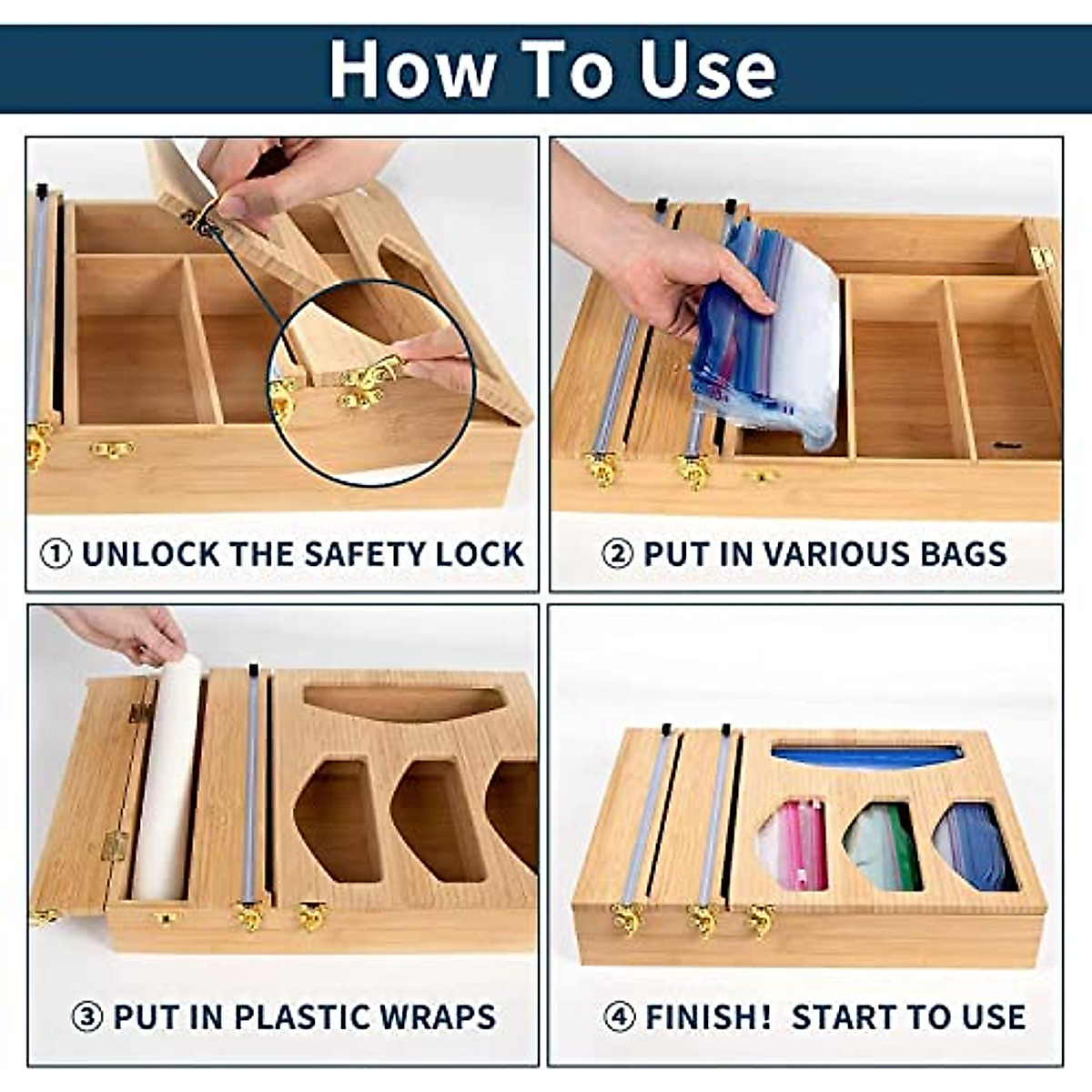 How To Use

① UNLOCK THE SAFETY LOCK

② PUT IN VARIOUS BAGS

③ PUT IN PLASTIC WRAPS

④ FINISH! START TO USE