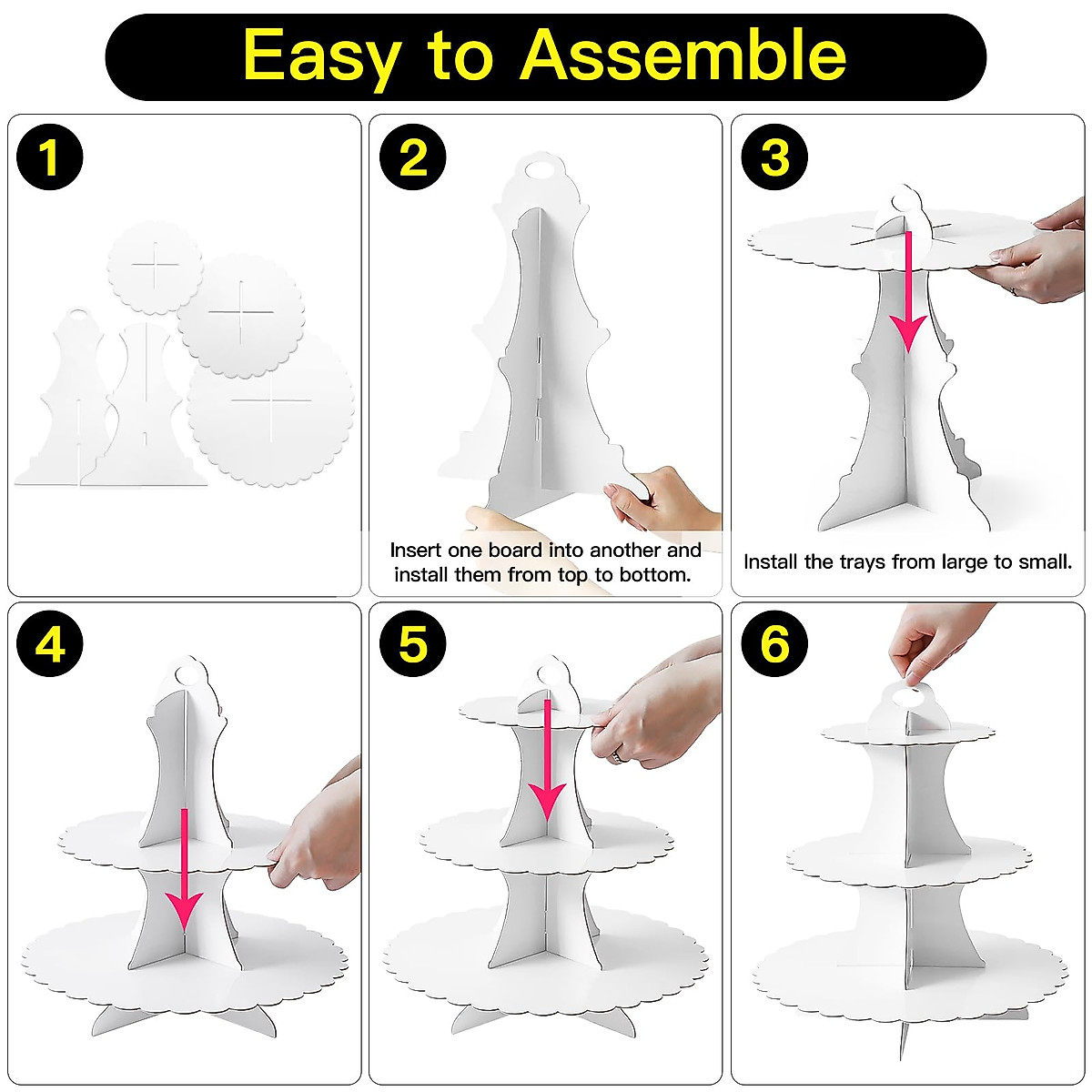 Easy to Assemble

1

2

Insert one board into another and install them from top to bottom.

3

Install the trays from large to small.

4

5

6