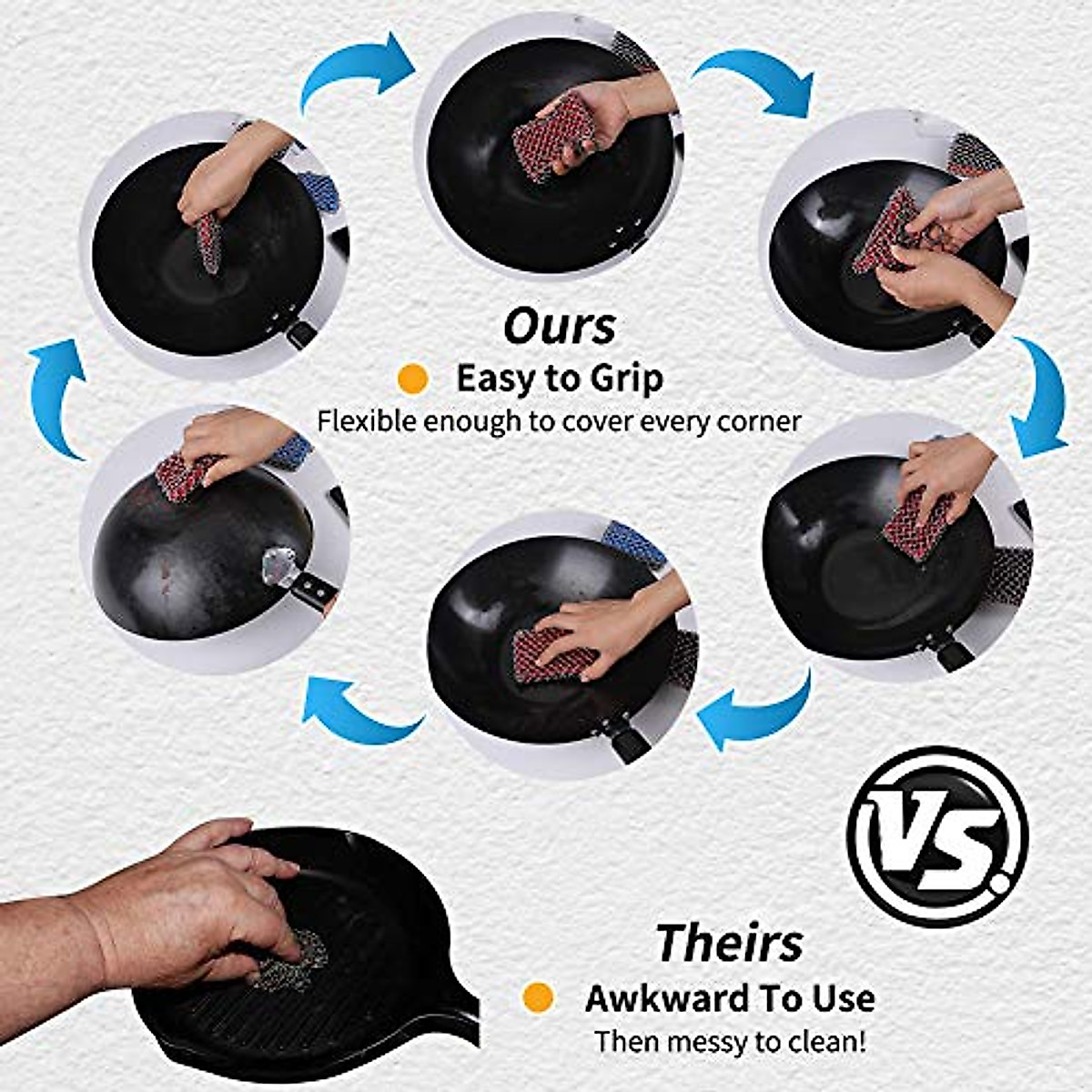 Ours
Easy to Grip
Flexible enough to cover every corner

VS.

Theirs
Awkward To Use
Then messy to clean!