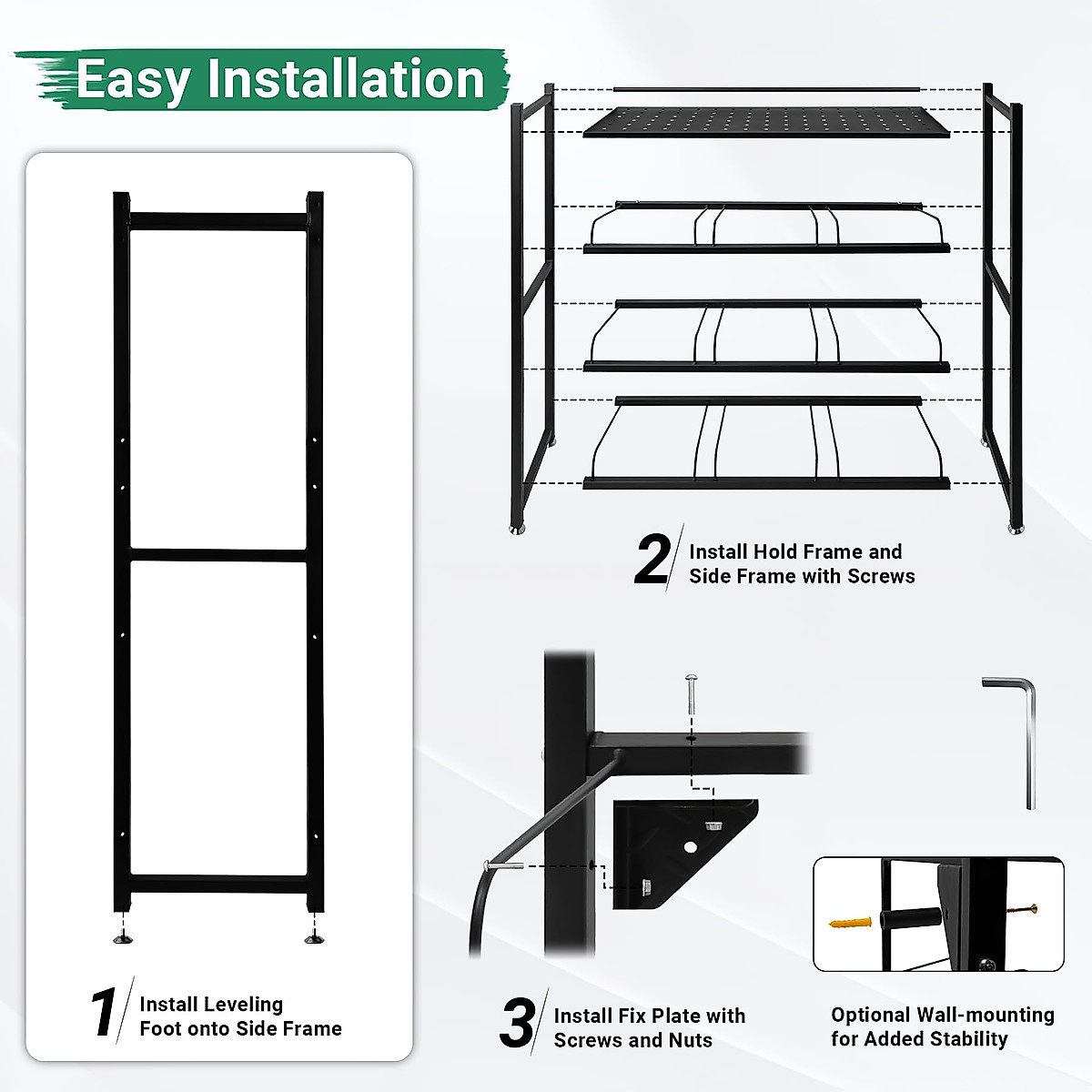 Easy Installation

1 Install Leveling Foot onto Side Frame

2 Install Hold Frame and Side Frame with Screws

3 Install Fix Plate with Screws and Nuts

Optional Wall-mounting for Added Stability