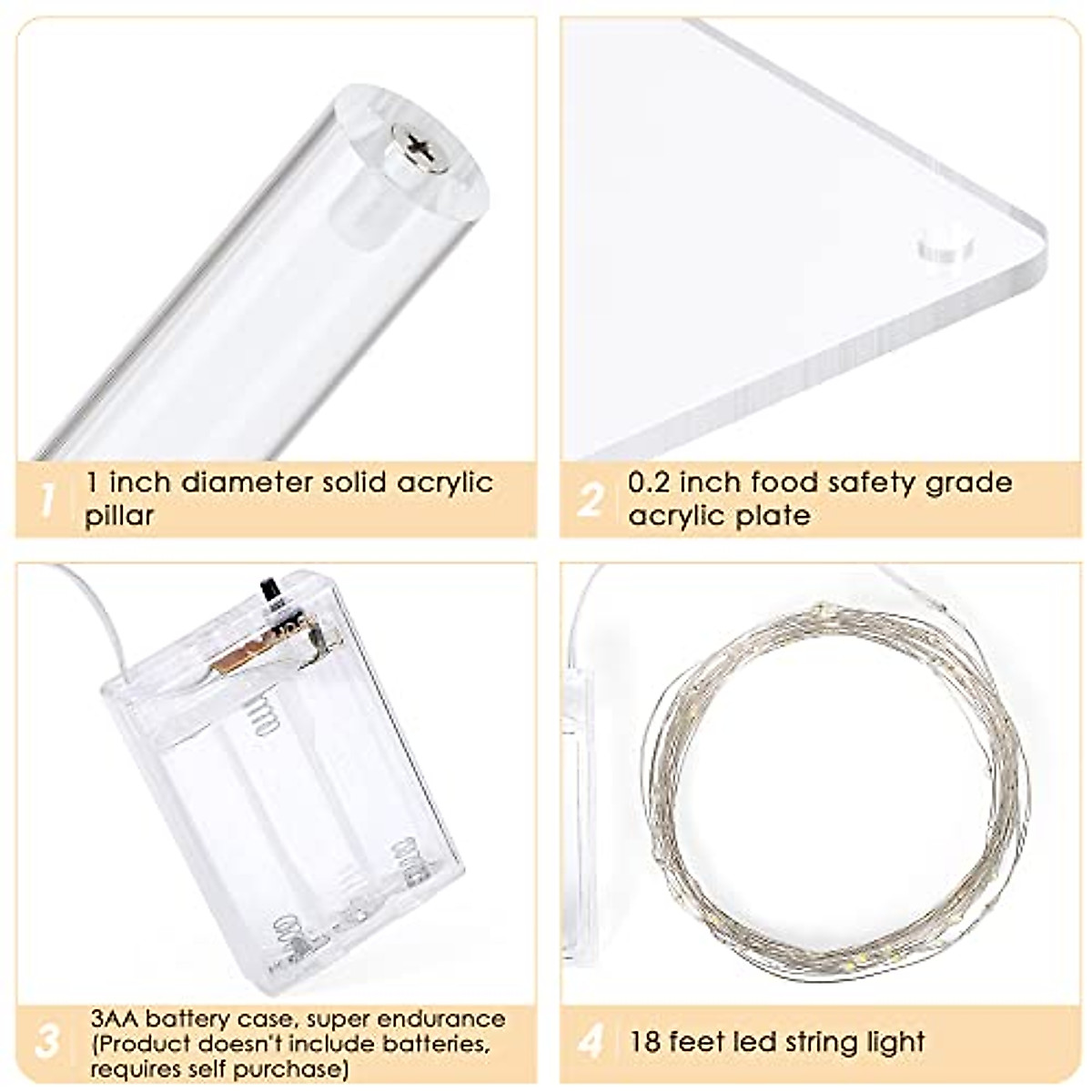 1 1 inch diameter solid acrylic pillar

2 0.2 inch food safety grade acrylic plate

3 3AA battery case, super endurance (Product doesn't include batteries, requires self purchase)

4 18 feet led string light