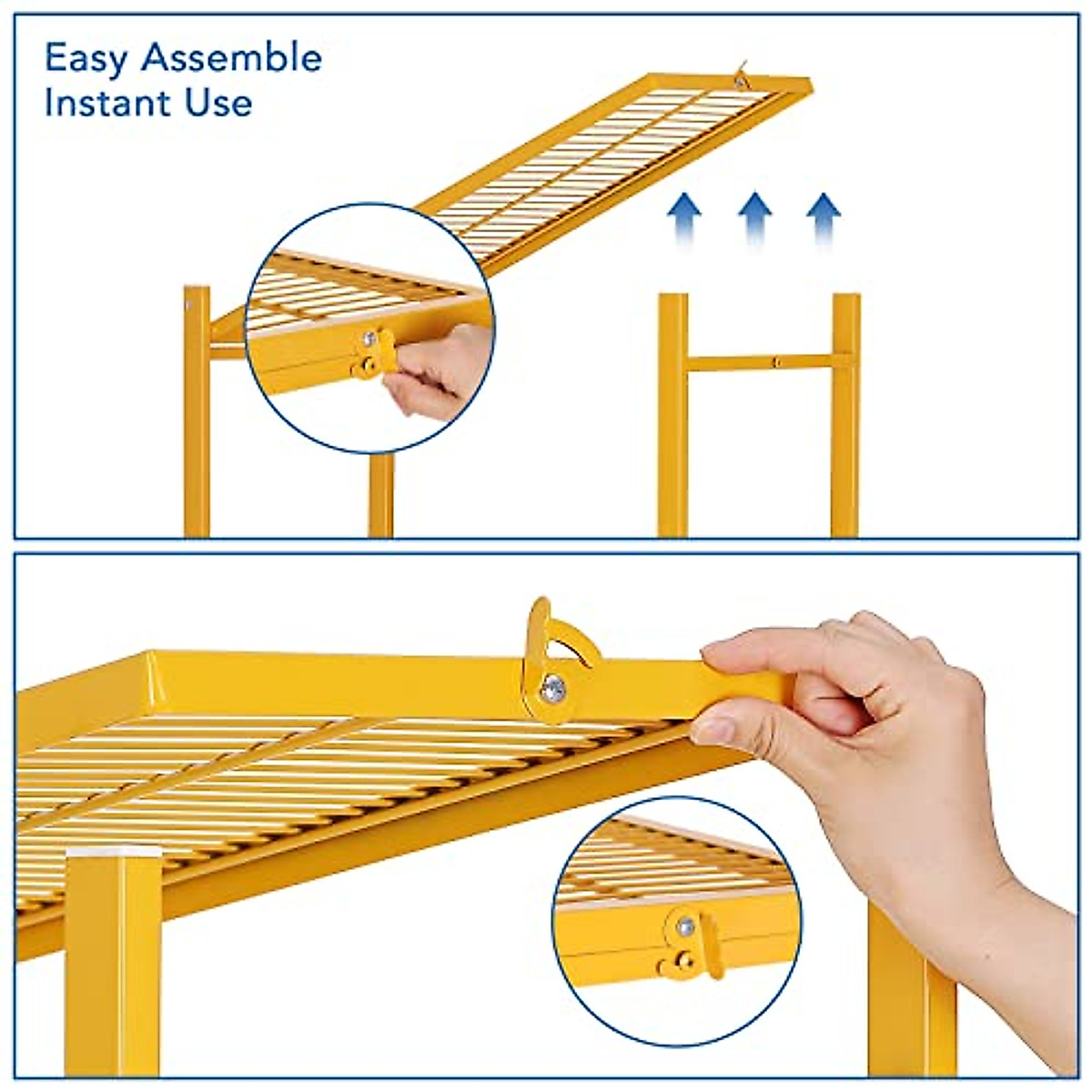 Easy Assemble
Instant Use