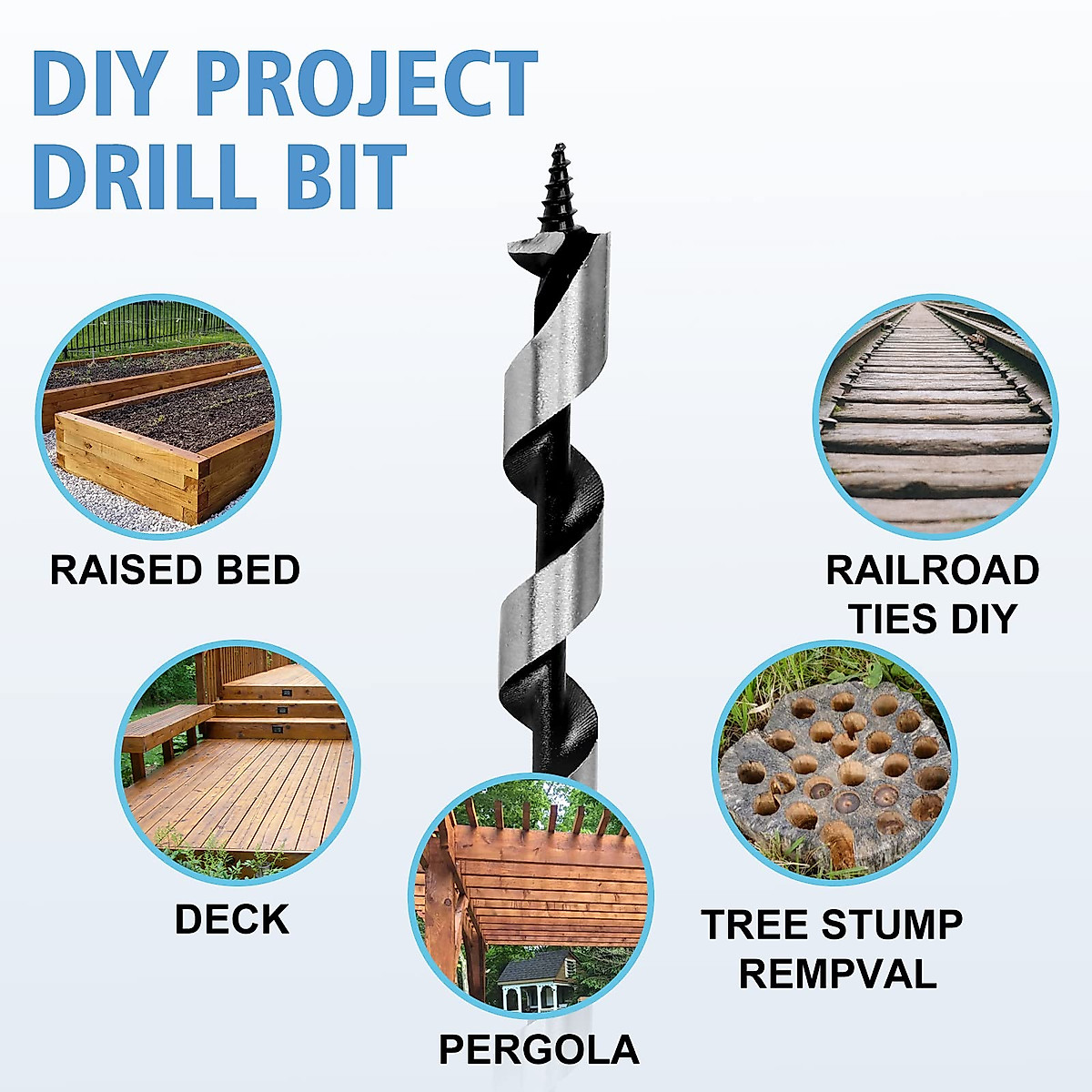 DIY PROJECT DRILL BIT

RAISED BED

RAILROAD TIES DIY

DECK

TREE STUMP REMPVAL

PERGOLA