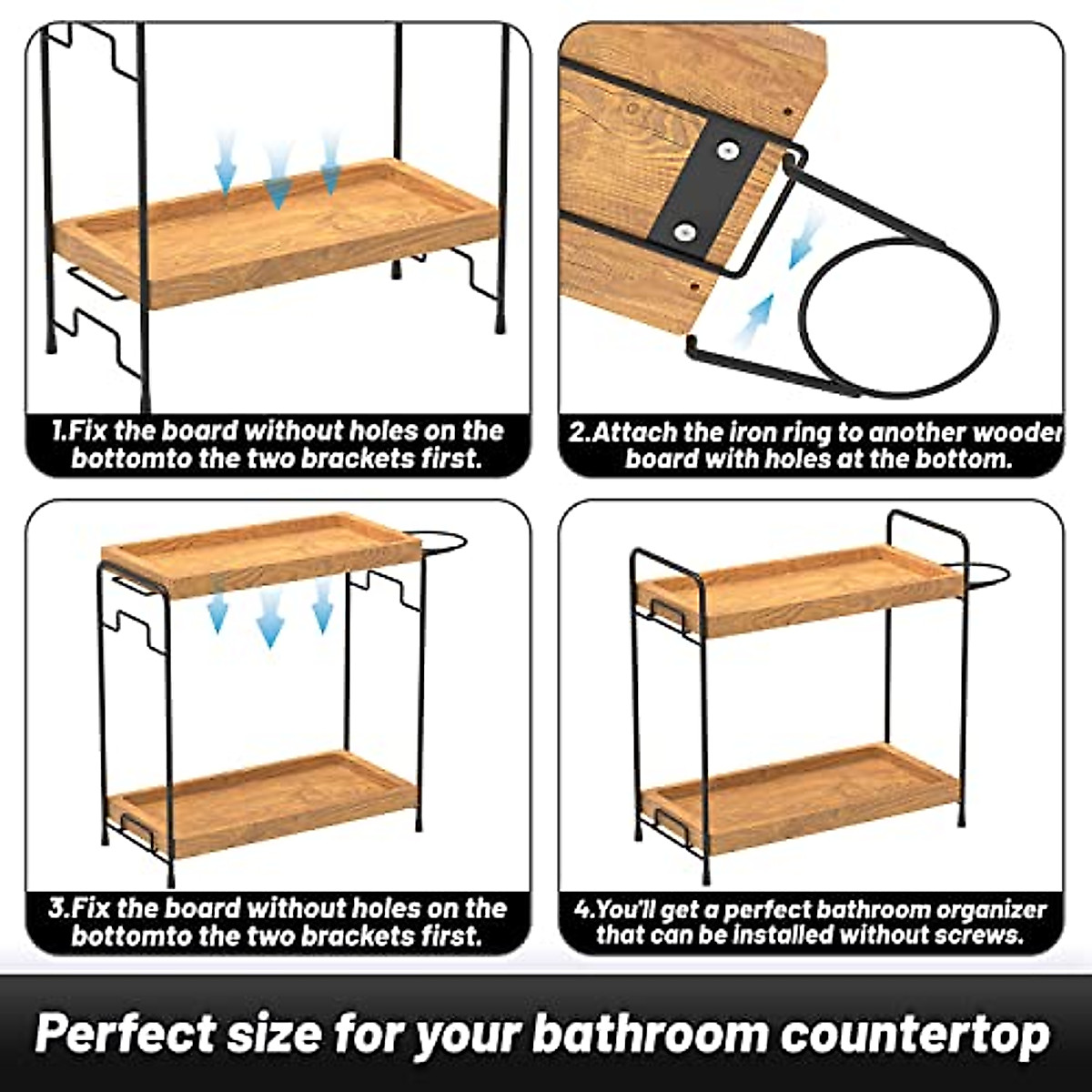 1.Fix the board without holes on the bottomto the two brackets first.

2.Attach the iron ring to another wooder board with holes at the bottom.

3.Fix the board without holes on the bottomto the two brackets first.

4.You'll get a perfect bathroom organizer that can be installed without screws.

Perfect size for your bathroom countertop