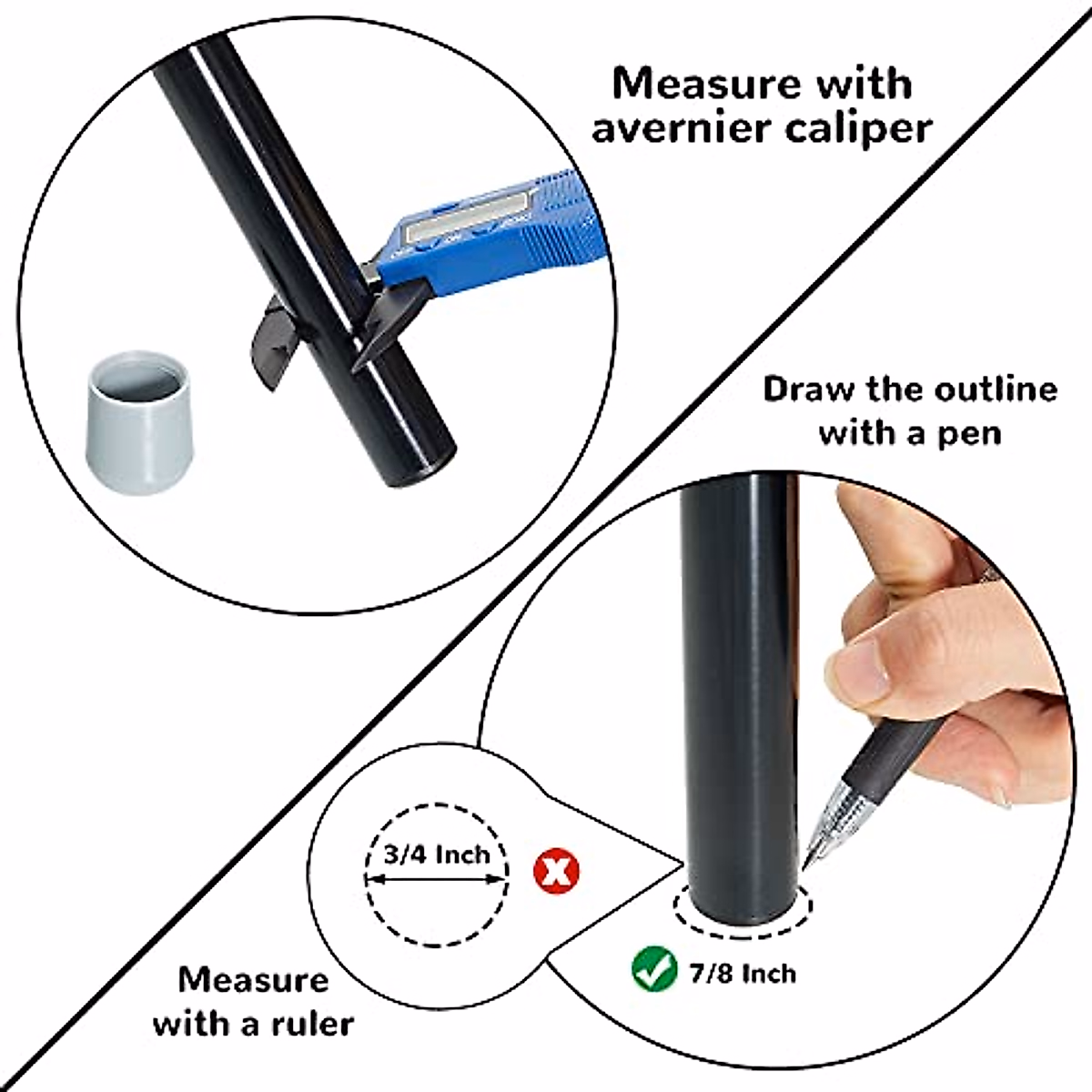 Measure with avernier caliper

Draw the outline with a pen

3/4 Inch

7/8 Inch

Measure with a ruler