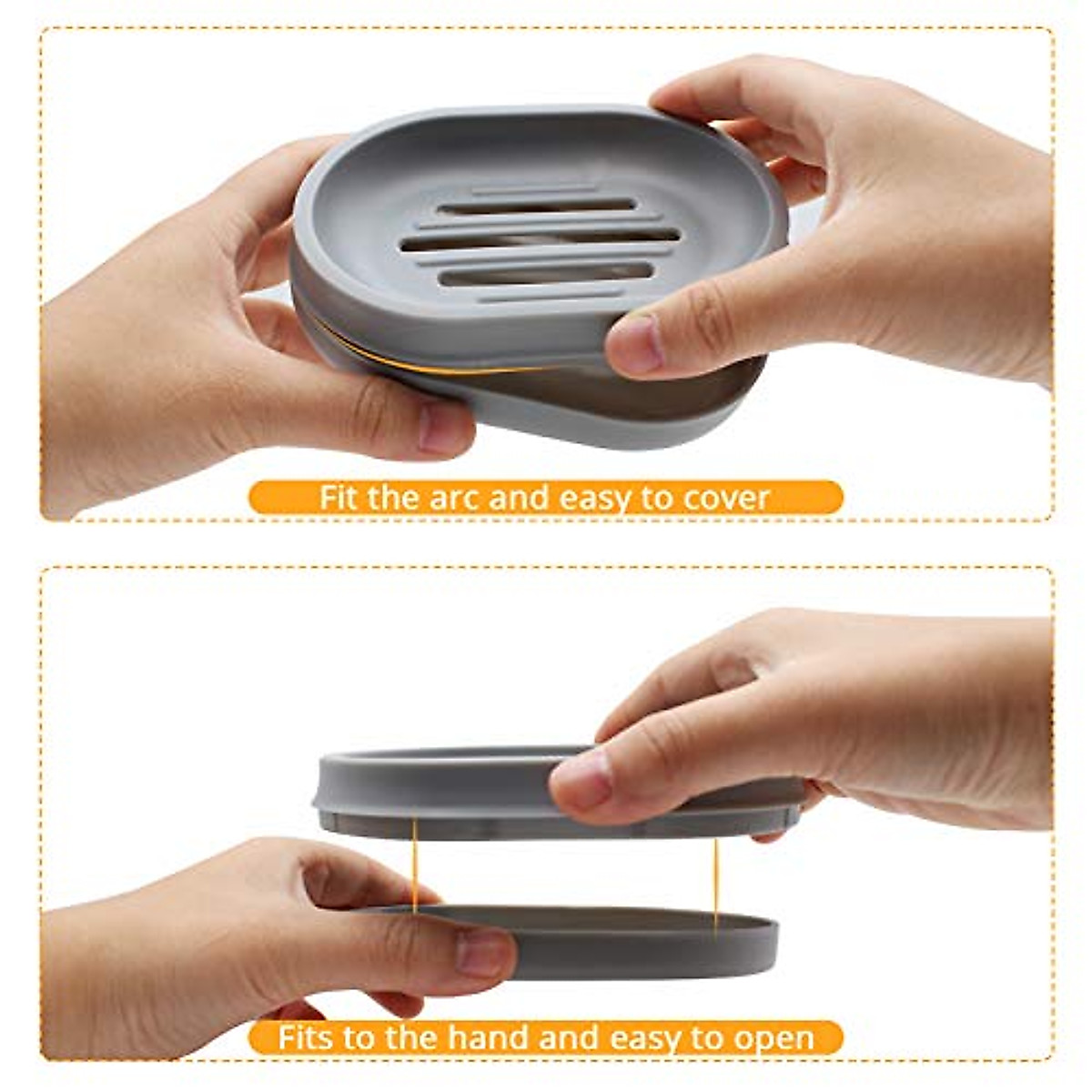 Fit the arc and easy to cover

Fits to the hand and easy to open