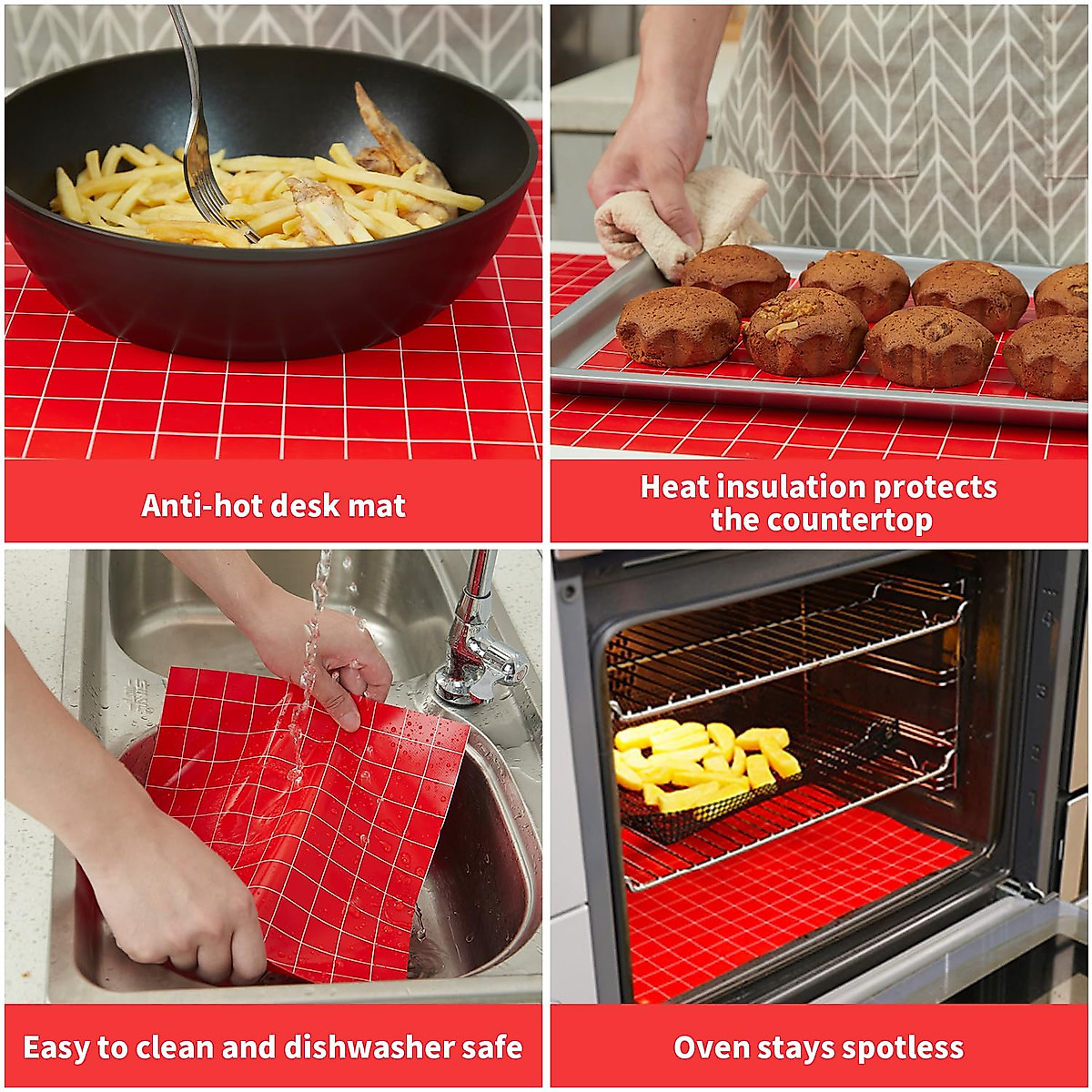 Anti-hot desk mat

Heat insulation protects the countertop

Easy to clean and dishwasher safe

Oven stays spotless