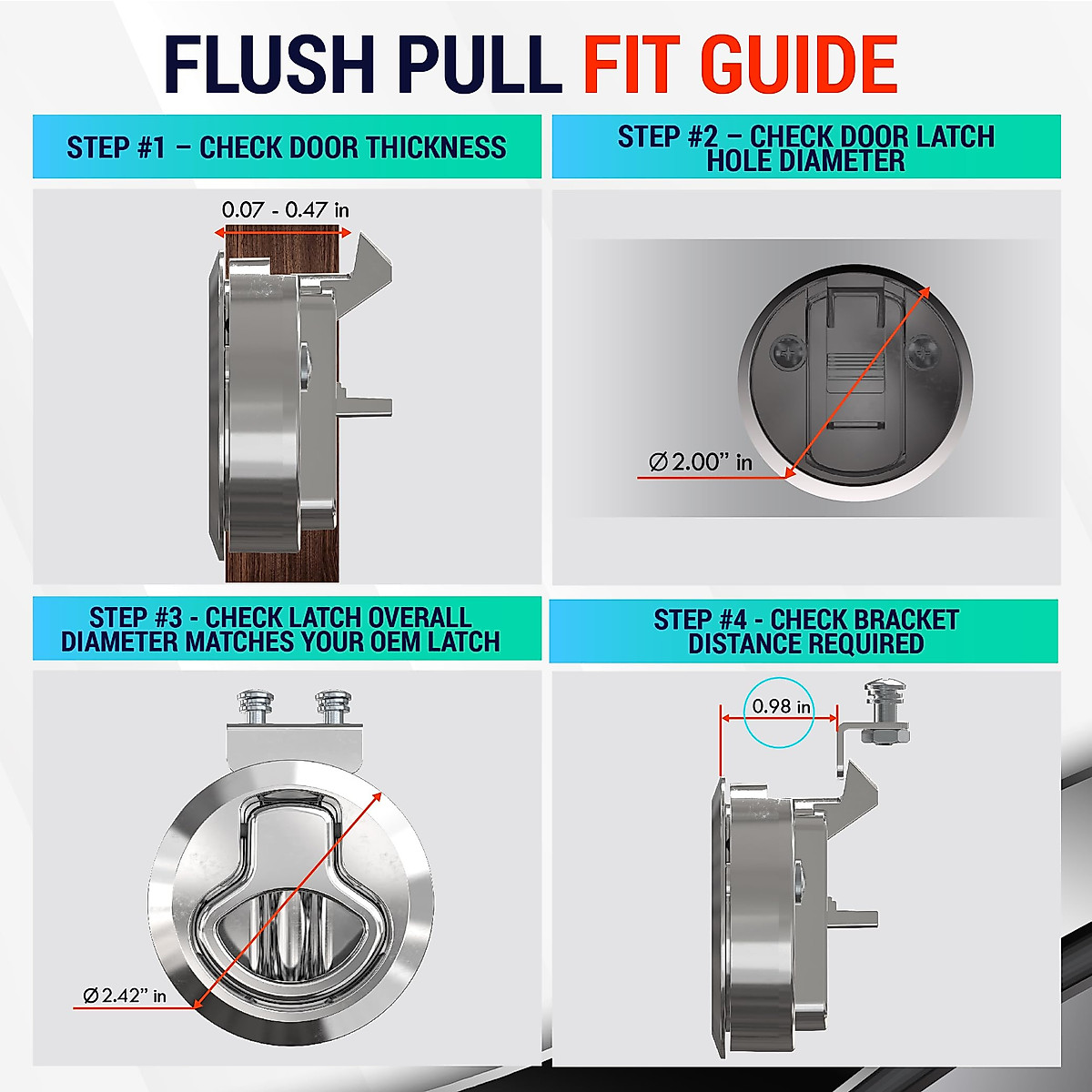 FLUSH PULL FIT GUIDE

STEP #1 – CHECK DOOR THICKNESS

0.07 - 0.47 in

STEP #2 – CHECK DOOR LATCH HOLE DIAMETER

Ø 2.00” in

STEP #3 - CHECK LATCH OVERALL DIAMETER MATCHES YOUR OEM LATCH

Ø 2.42” in

STEP #4 - CHECK BRACKET DISTANCE REQUIRED

0.98 in