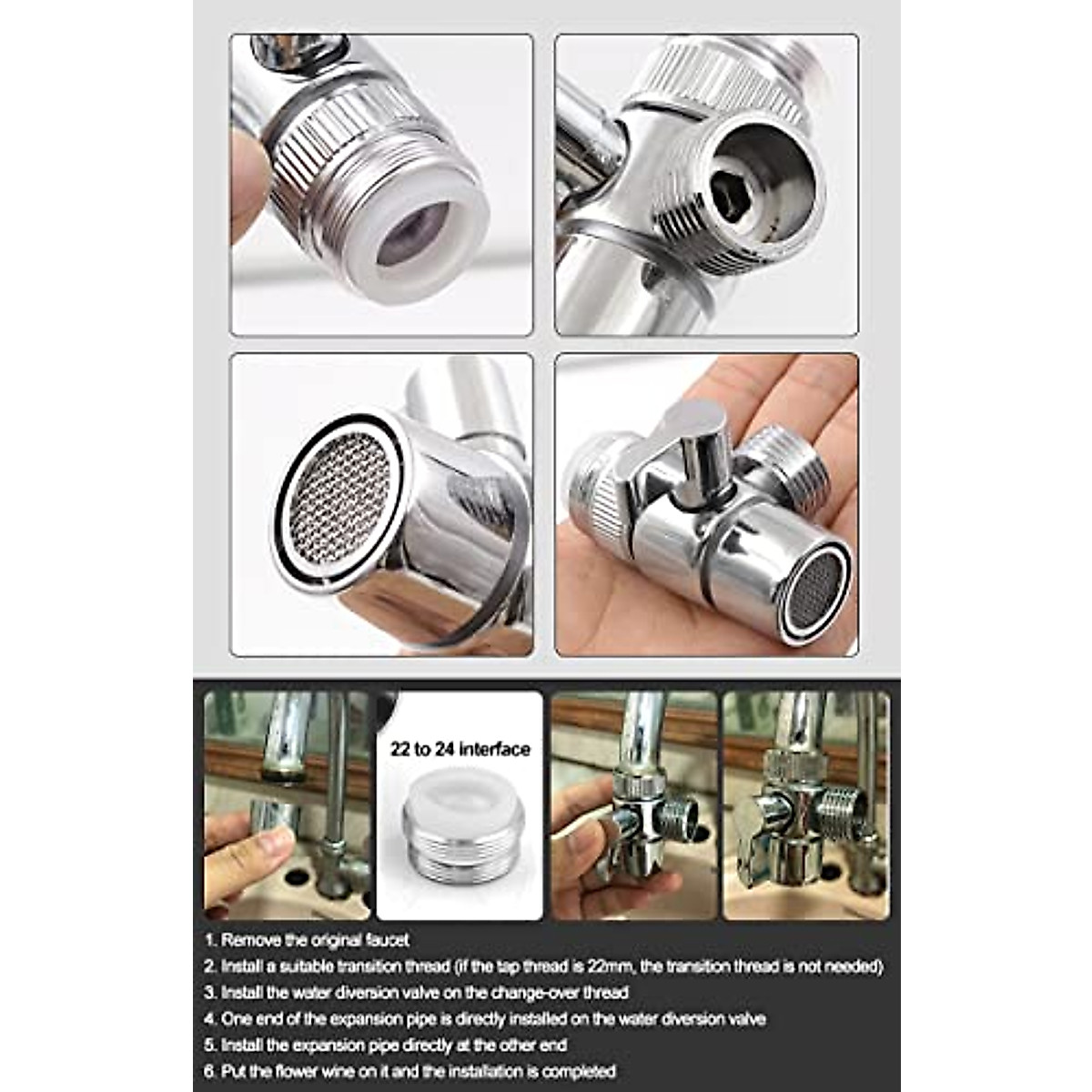 22 to 24 interface

1. Remove the original faucet
2. Install a suitable transition thread (if the tap thread is 22mm, the transition thread is not needed)
3. Install the water diversion valve on the change-over thread
4. One end of the expansion pipe is directly installed on the water diversion valve
5. Install the expansion pipe directly at the other end
6. Put the flower wine on it and the installation is completed