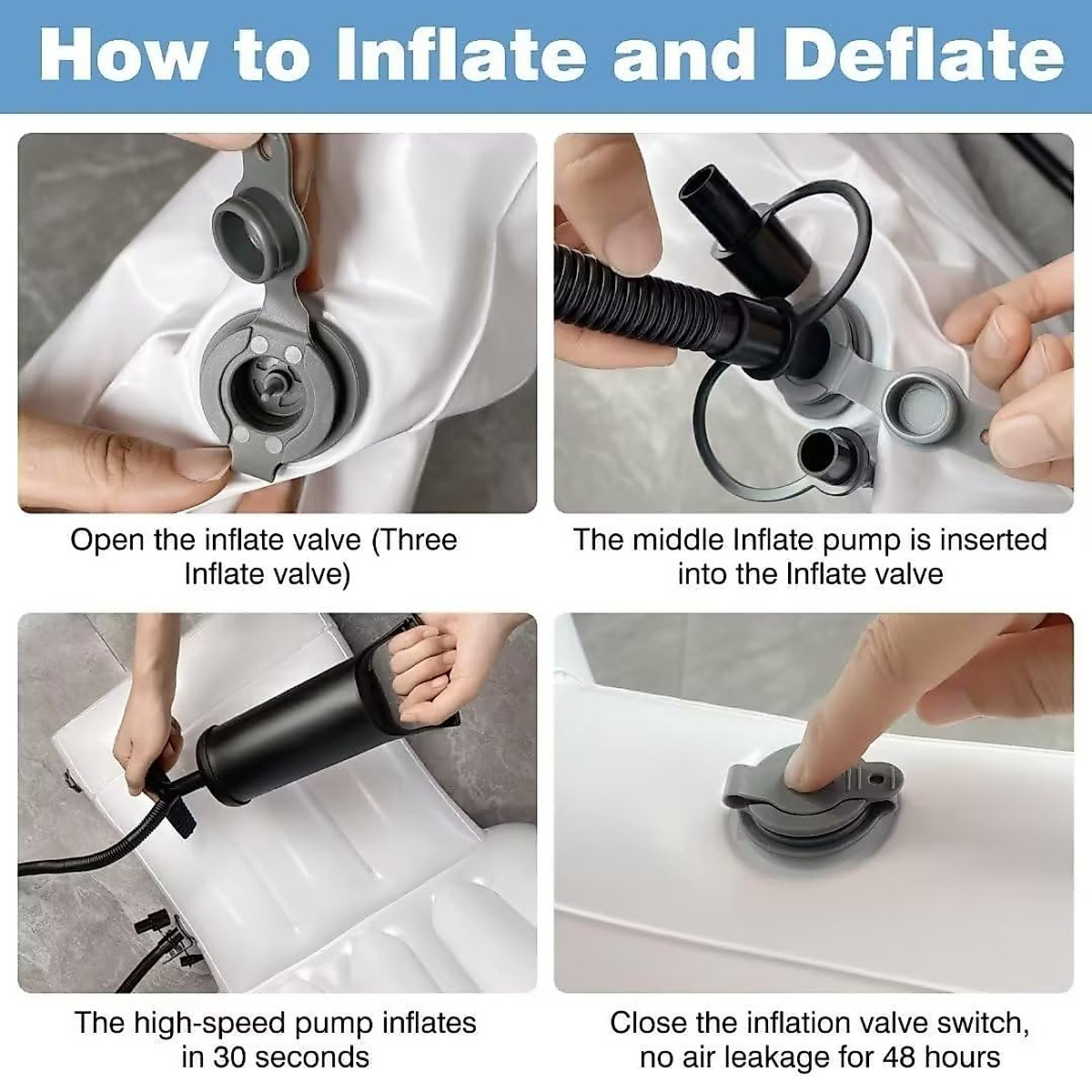 How to Inflate and Deflate

Open the inflate valve (Three Inflate valve)

The middle Inflate pump is inserted into the Inflate valve

The high-speed pump inflates in 30 seconds

Close the inflation valve switch, no air leakage for 48 hours