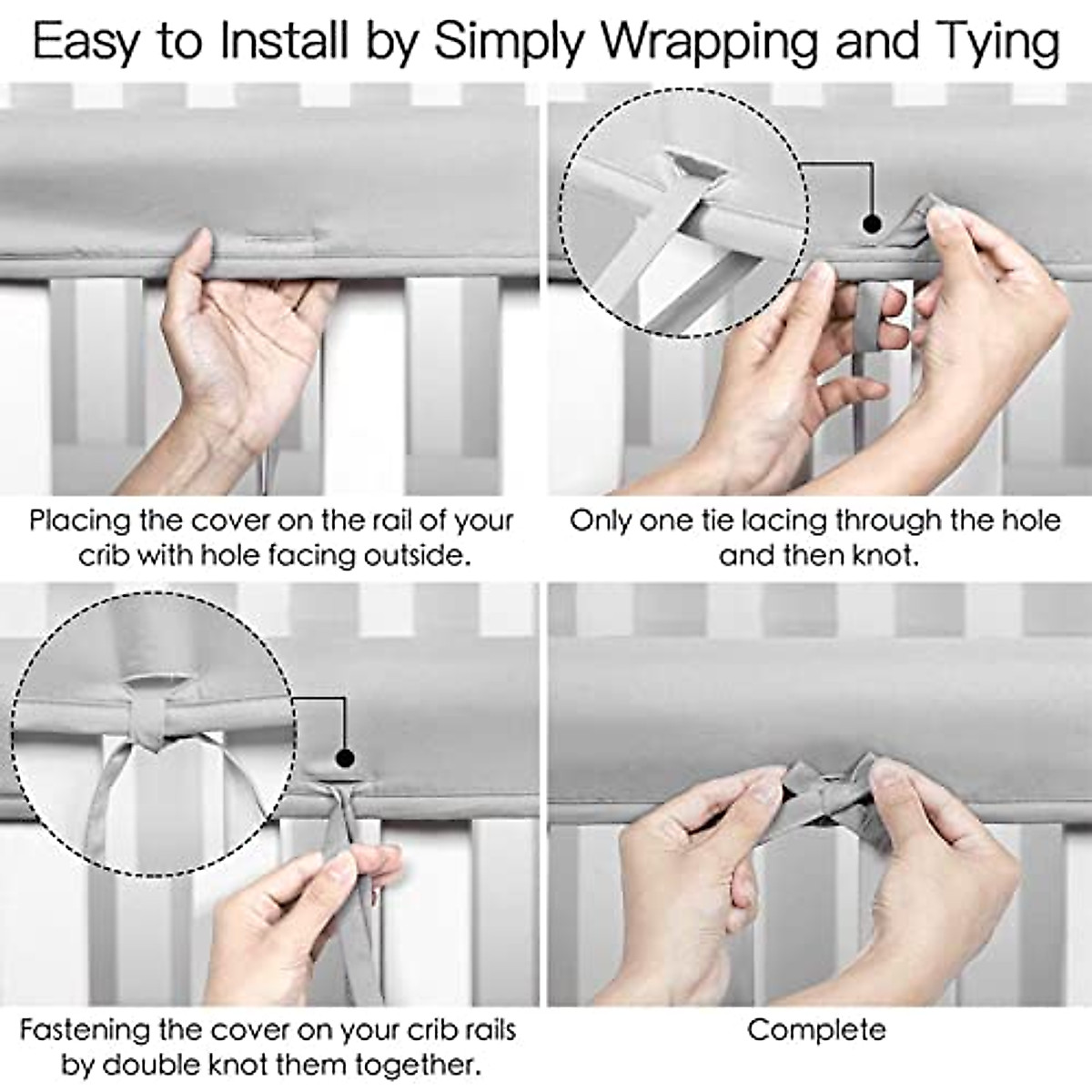 Easy to Install by Simply Wrapping and Tying

Placing the cover on the rail of your crib with hole facing outside.

Only one tie lacing through the hole and then knot.

Fastening the cover on your crib rails by double knot them together.

Complete