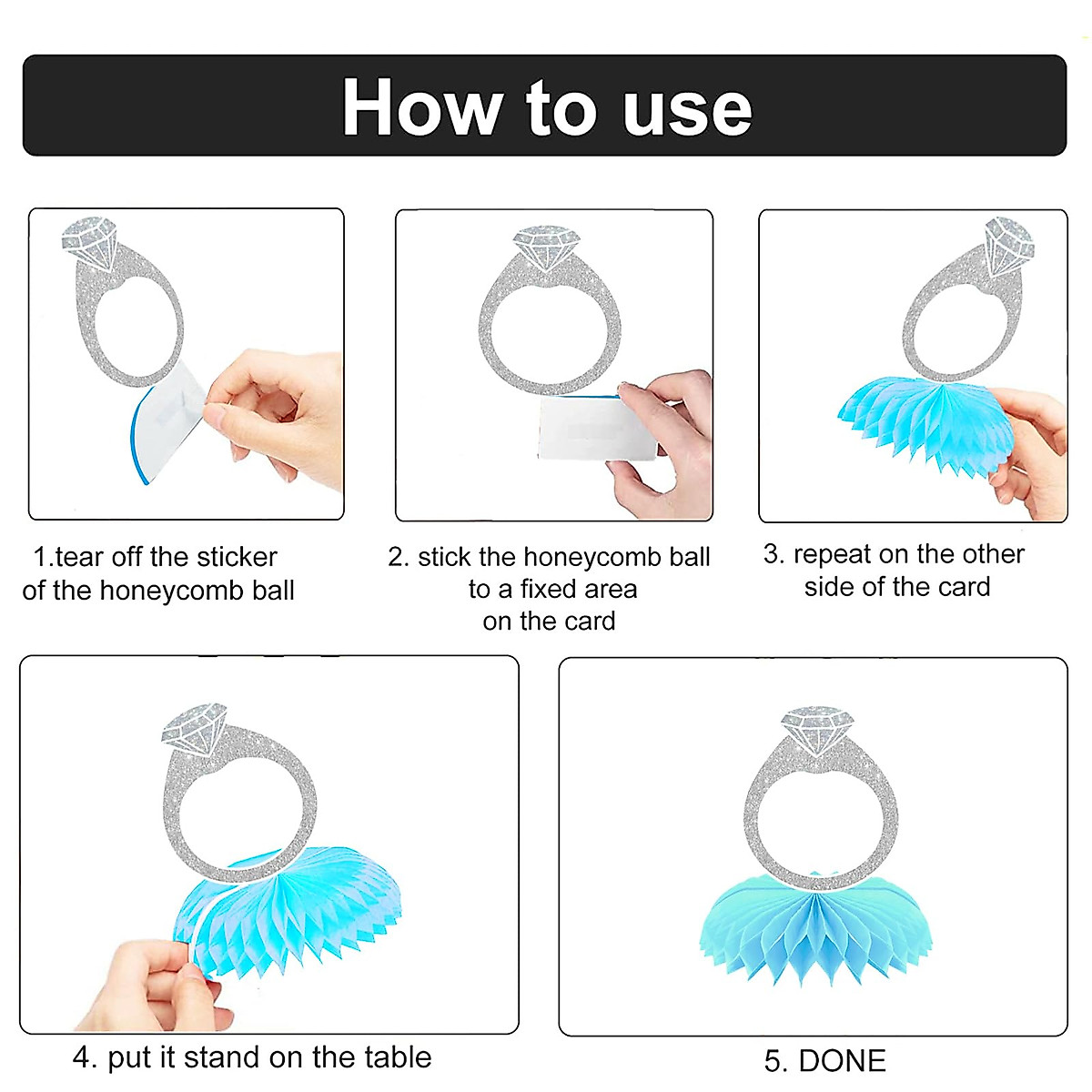 How to use

1.tear off the sticker of the honeycomb ball

2. stick the honeycomb ball to a fixed area on the card

3. repeat on the other side of the card

4. put it stand on the table

5. DONE