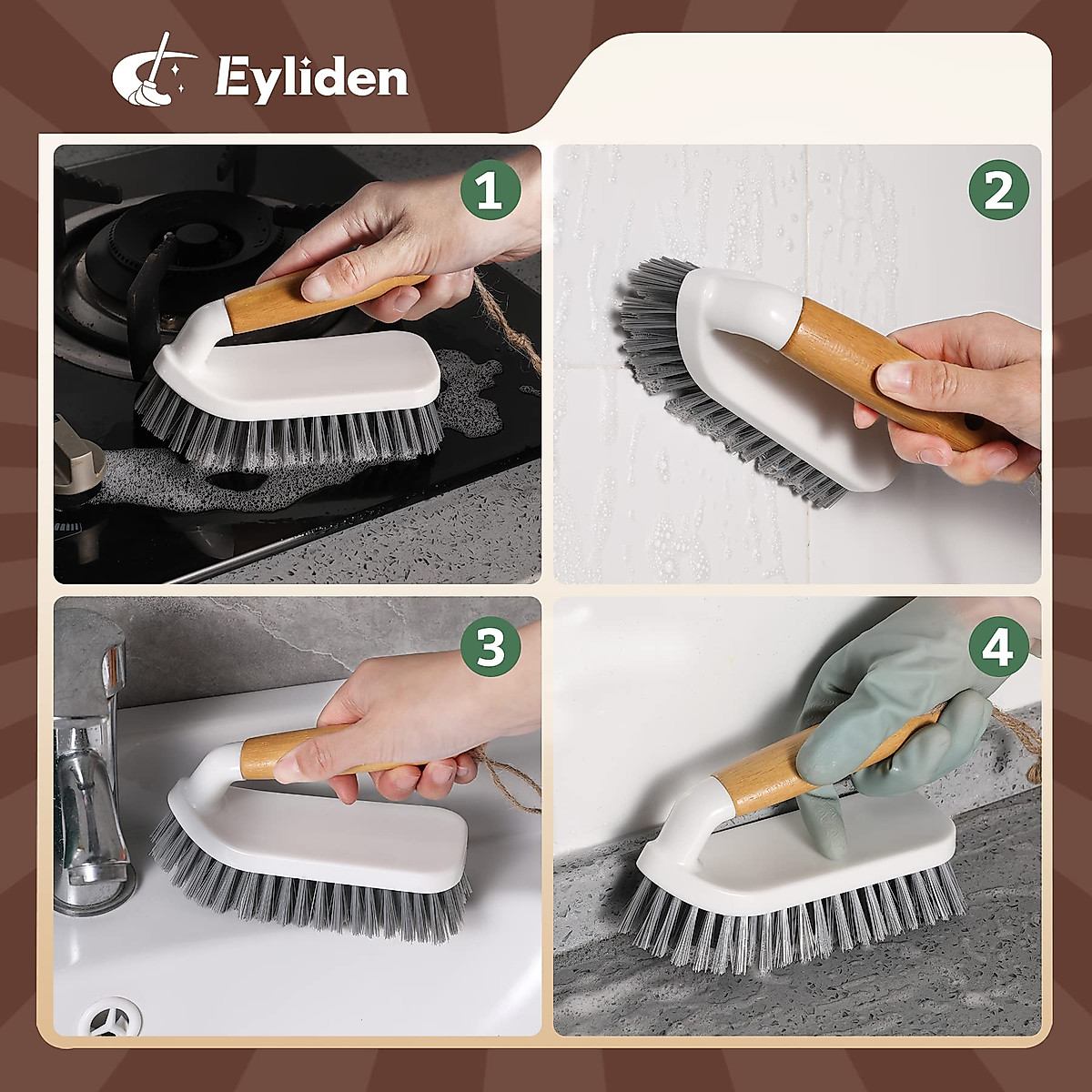 Eyliden

1

2

3

4