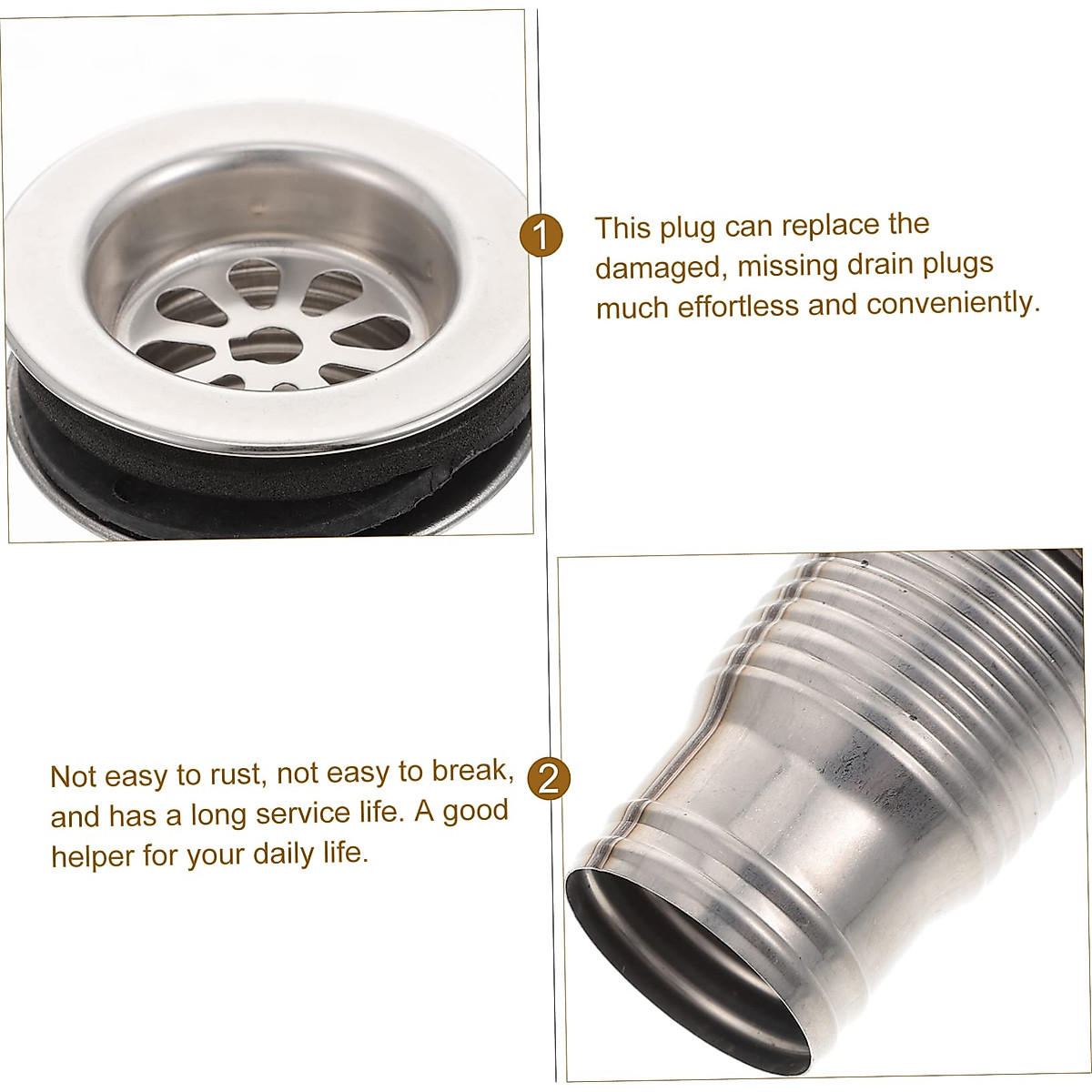 1

This plug can replace the damaged, missing drain plugs much effortless and conveniently.

Not easy to rust, not easy to break, and has a long service life. A good helper for your daily life.

2