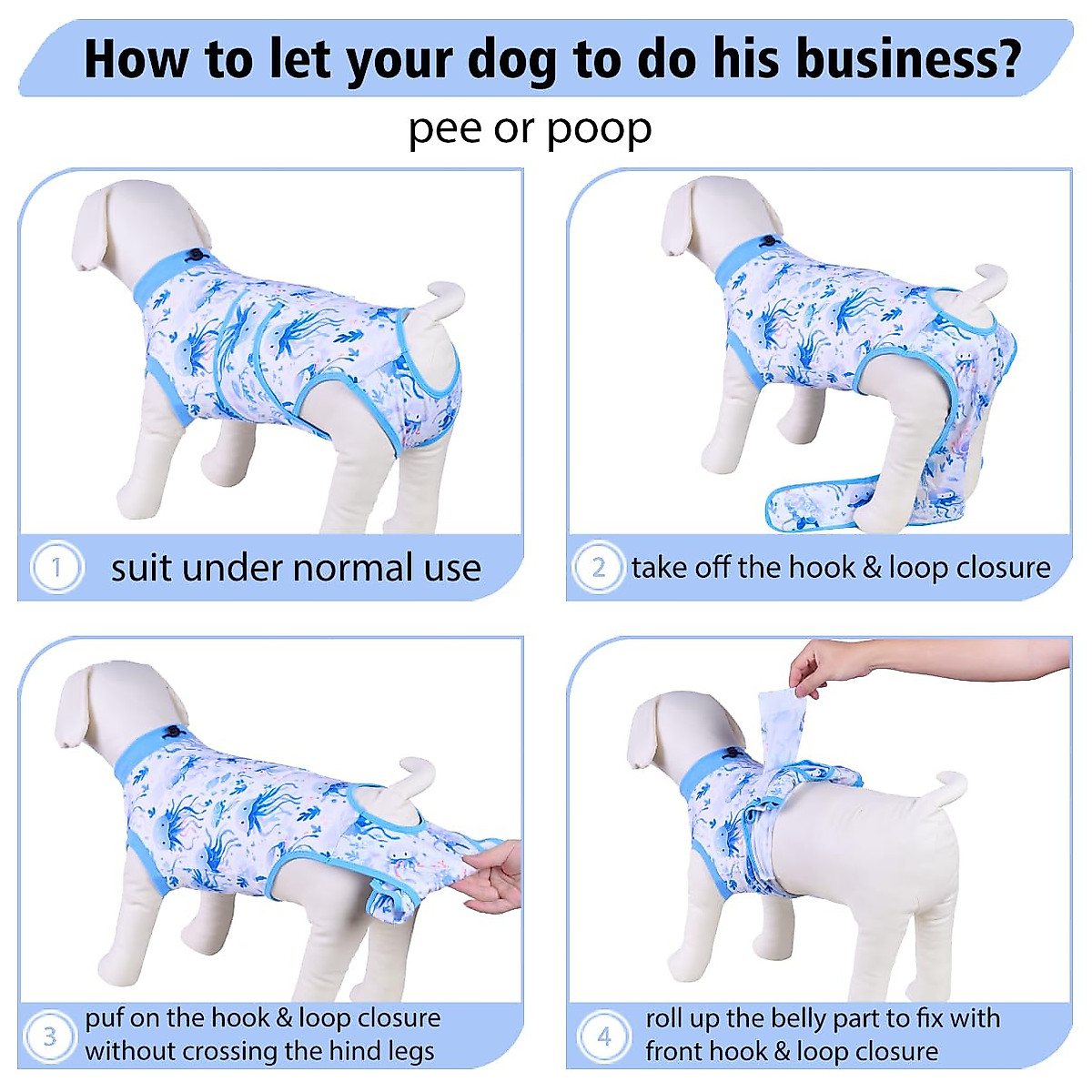 How to let your dog to do his business?

pee or poop

1 suit under normal use

2 take off the hook & loop closure

3 puf on the hook & loop closure without crossing the hind legs

4 roll up the belly part to fix with front hook & loop closure