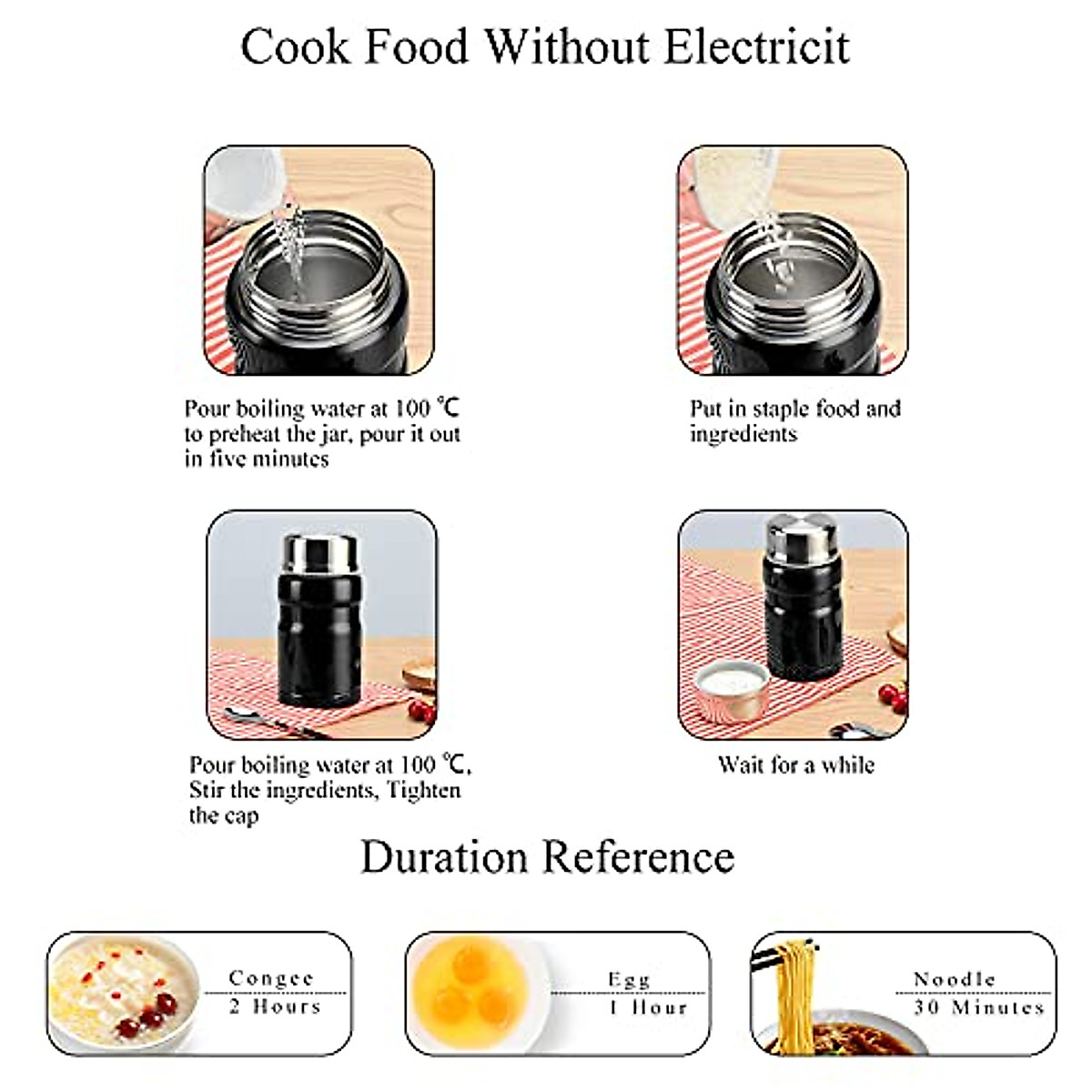 Cook Food Without Electricit

Pour boiling water at 100 ℃ to preheat the jar, pour it out in five minutes

Put in staple food and ingredients

Pour boiling water at 100 ℃, Stir the ingredients, Tighten the cap

Wait for a while

Duration Reference

Congee
2 Hours

Egg
1 Hour

Noodle
30 Minutes