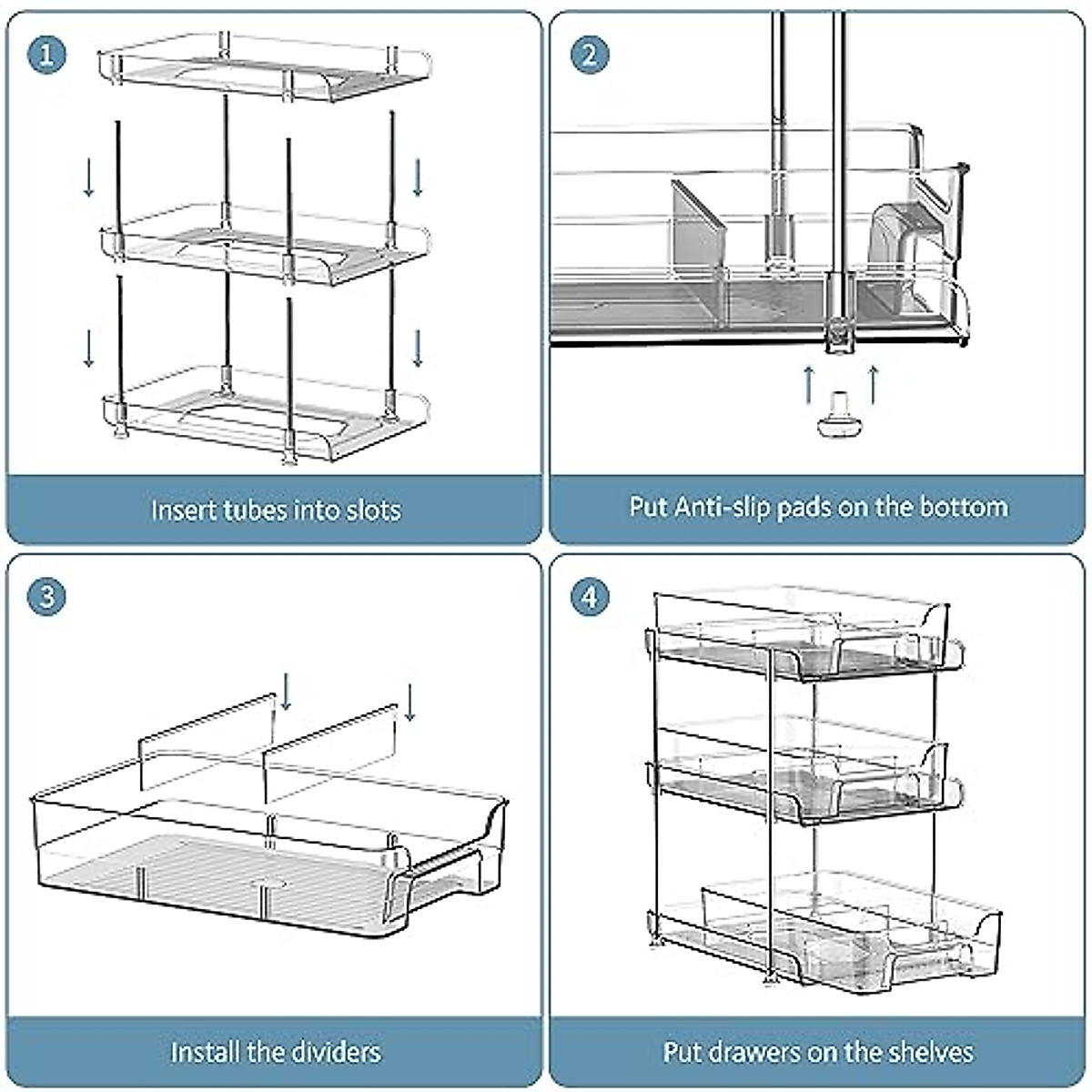 1

Insert tubes into slots

2

Put Anti-slip pads on the bottom

3

Install the dividers

4

Put drawers on the shelves