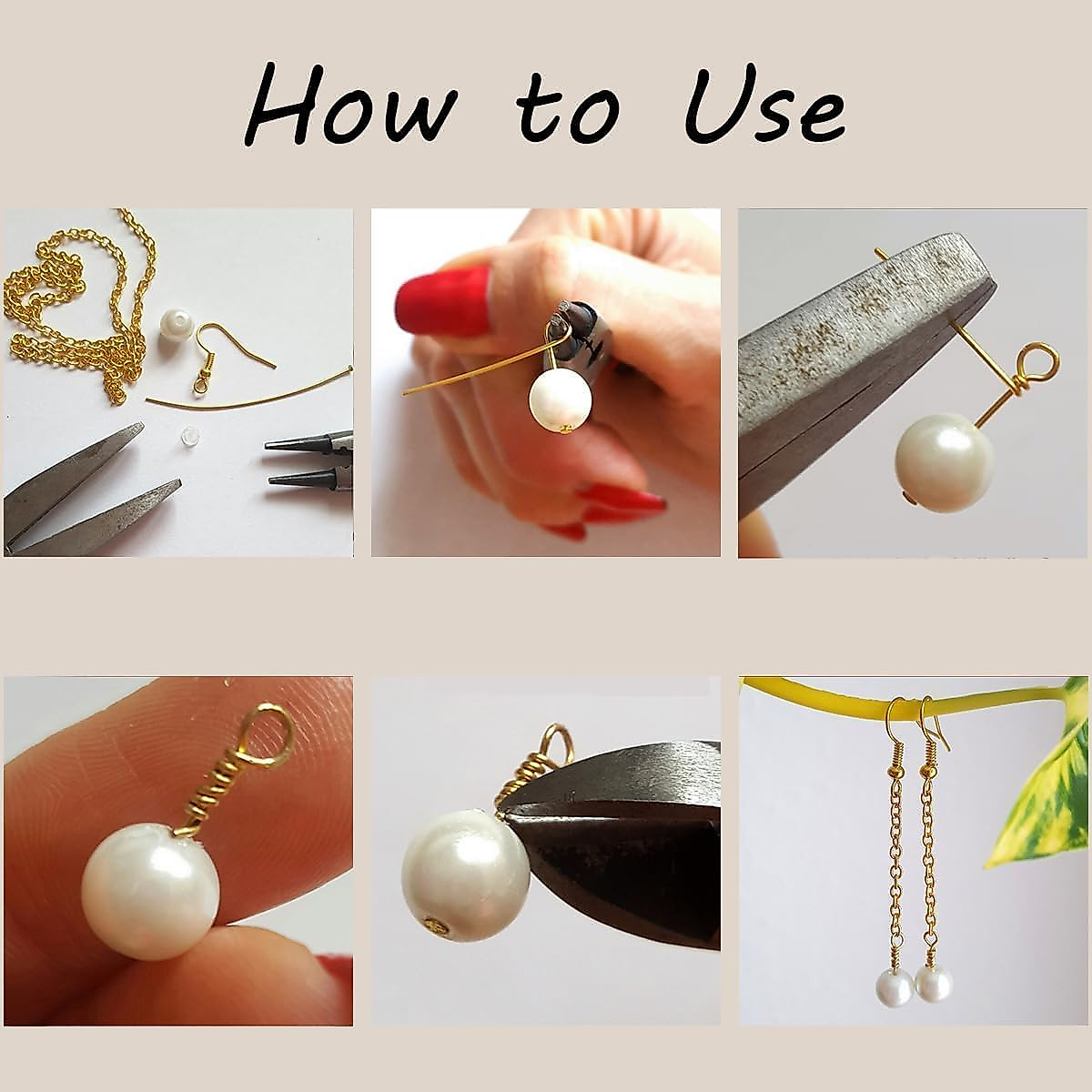 How to Use