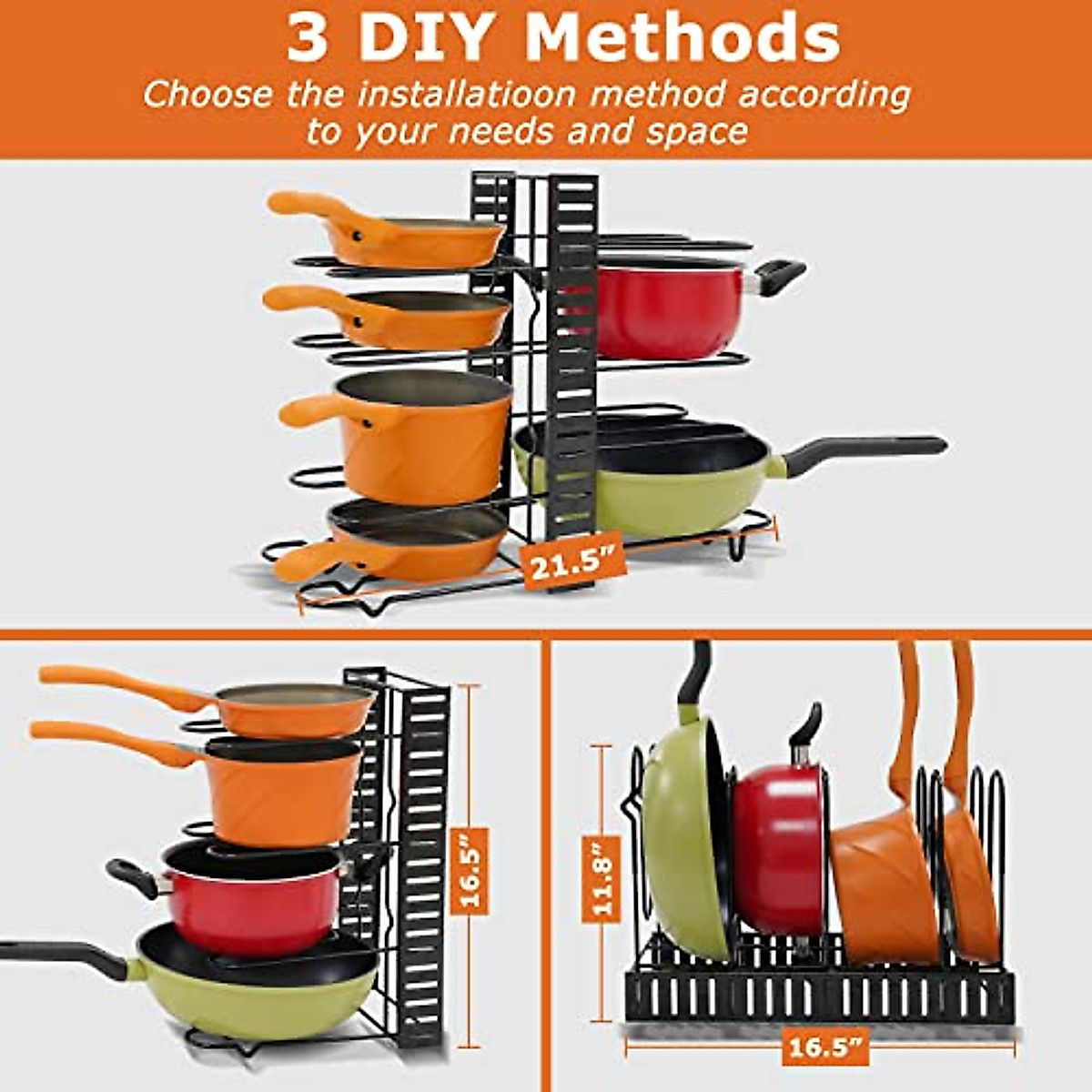 3 DIY Methods
Choose the installatioon method according to your needs and space

21.5"

16.5"

11.8"

16.5"