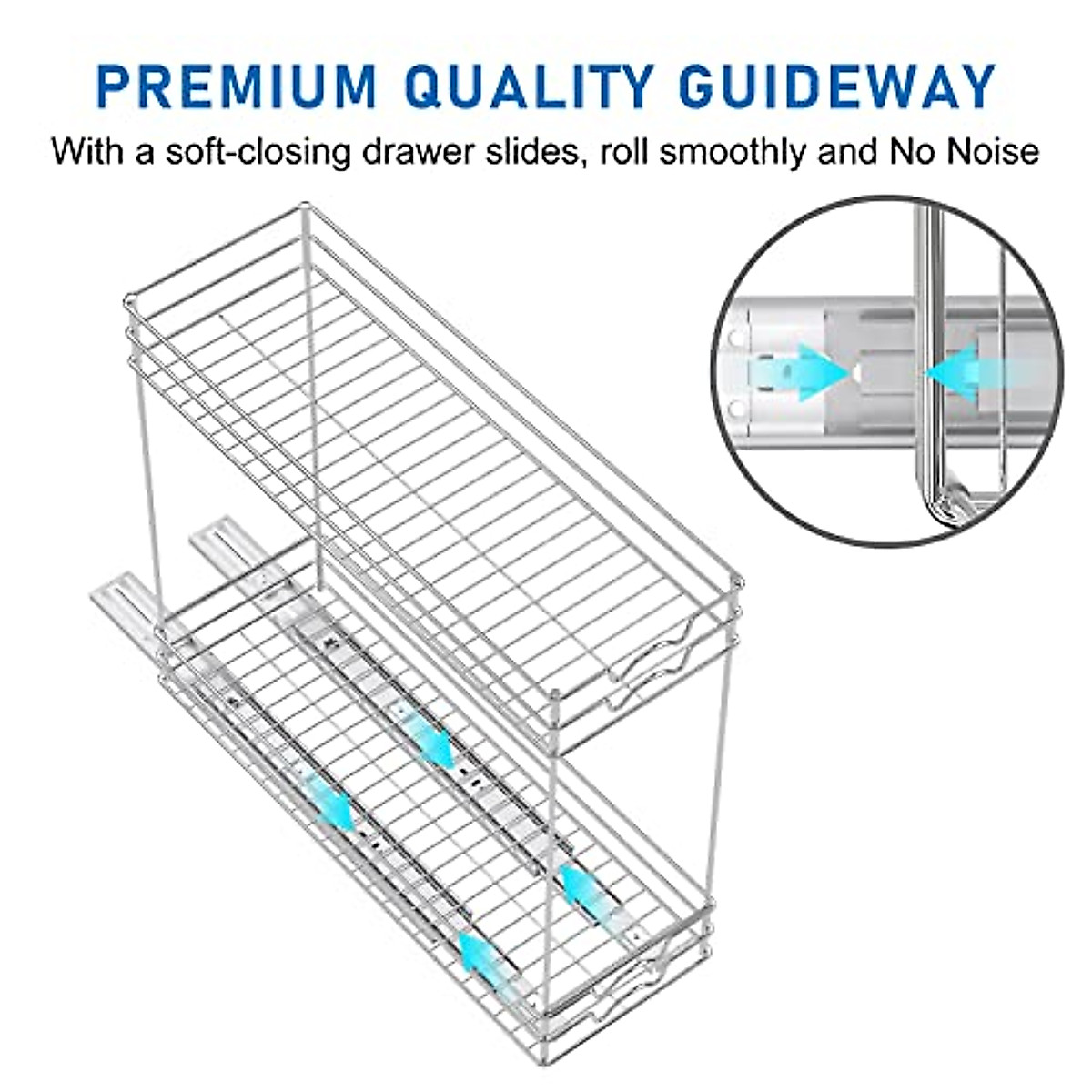 PREMIUM QUALITY GUIDEWAY

With a soft-closing drawer slides, roll smoothly and No Noise