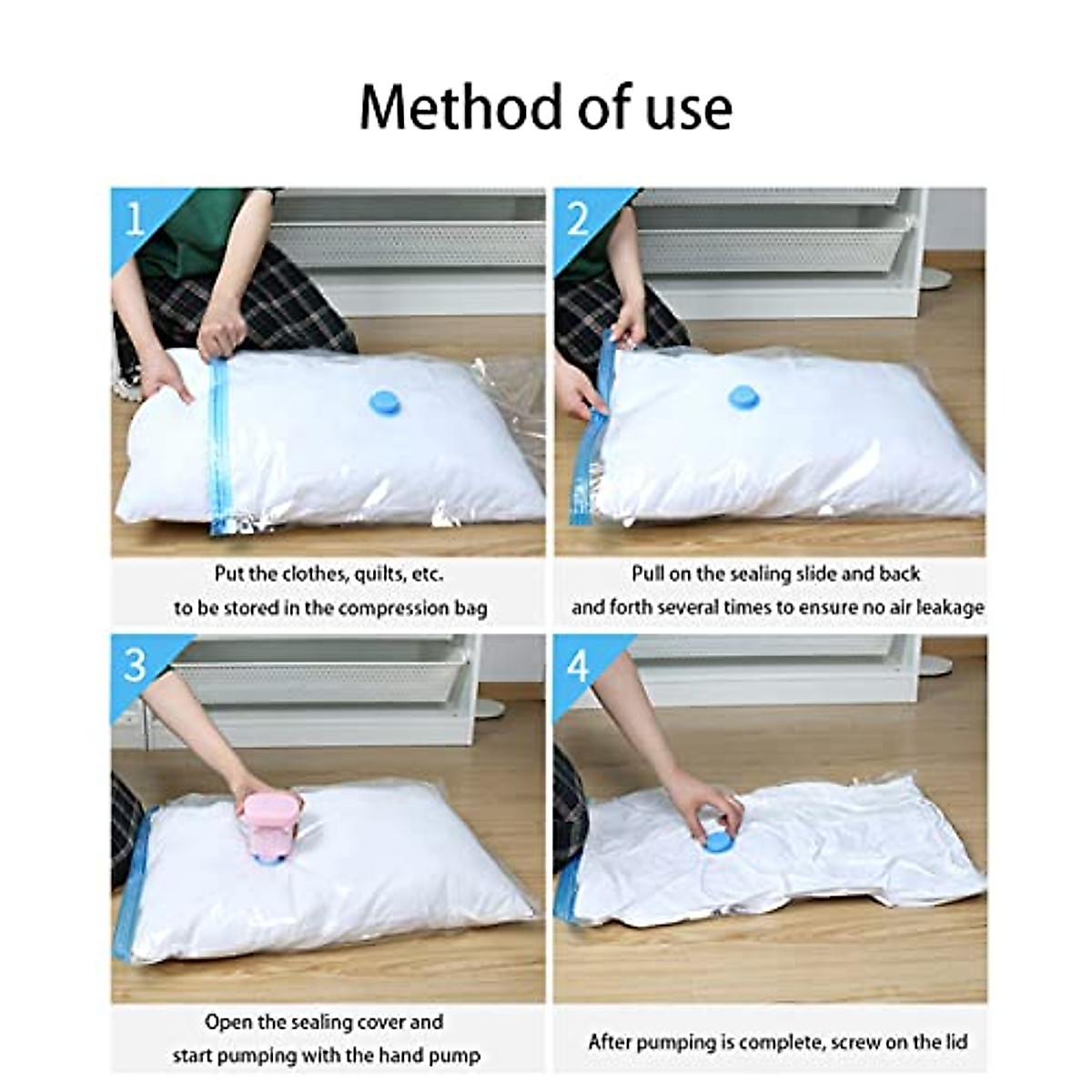 Method of use

1

Put the clothes, quilts, etc.
to be stored in the compression bag

2

Pull on the sealing slide and back
and forth several times to ensure no air leakage

3

Open the sealing cover and
start pumping with the hand pump

4

After pumping is complete, screw on the lid