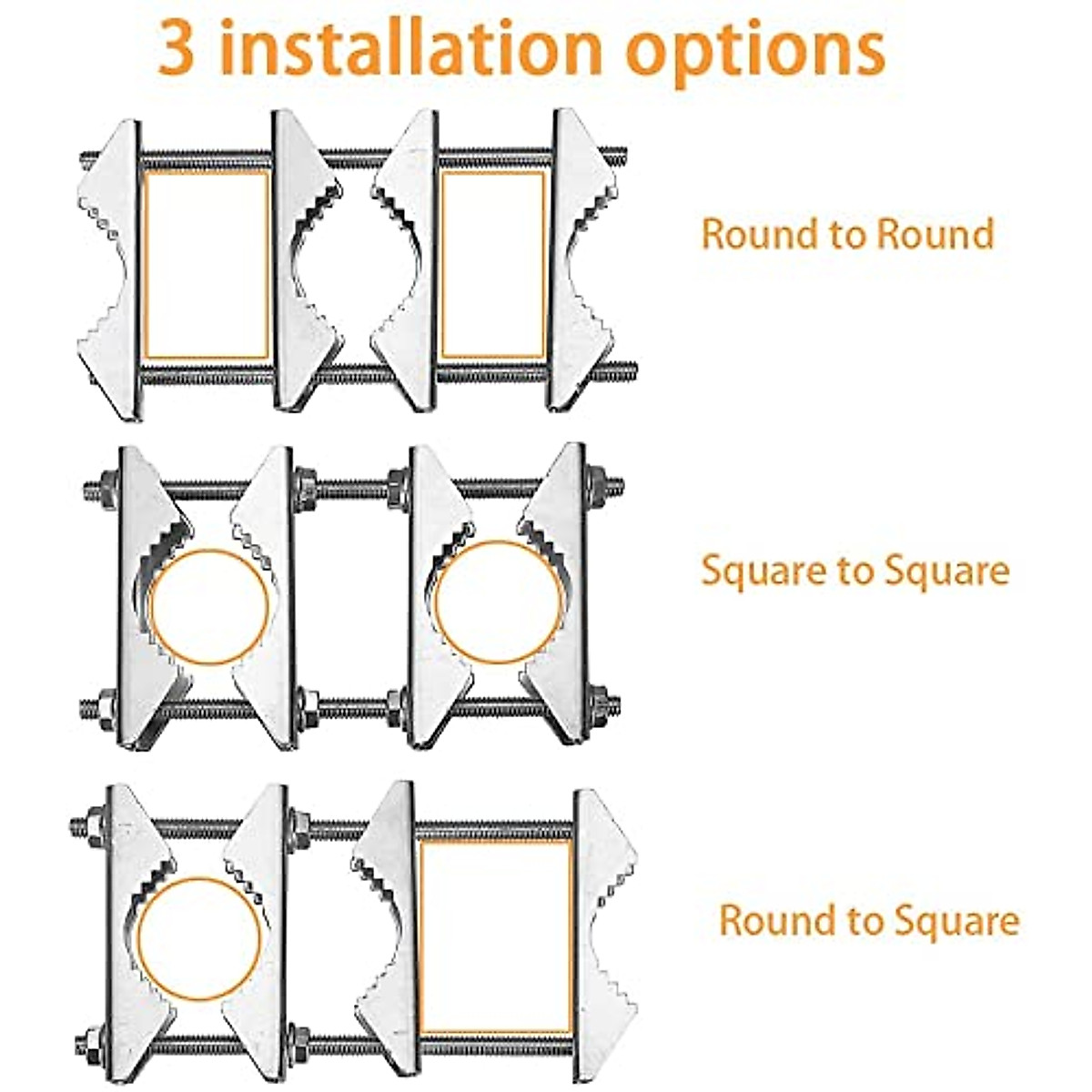 3 installation options

Round to Round

Square to Square

Round to Square