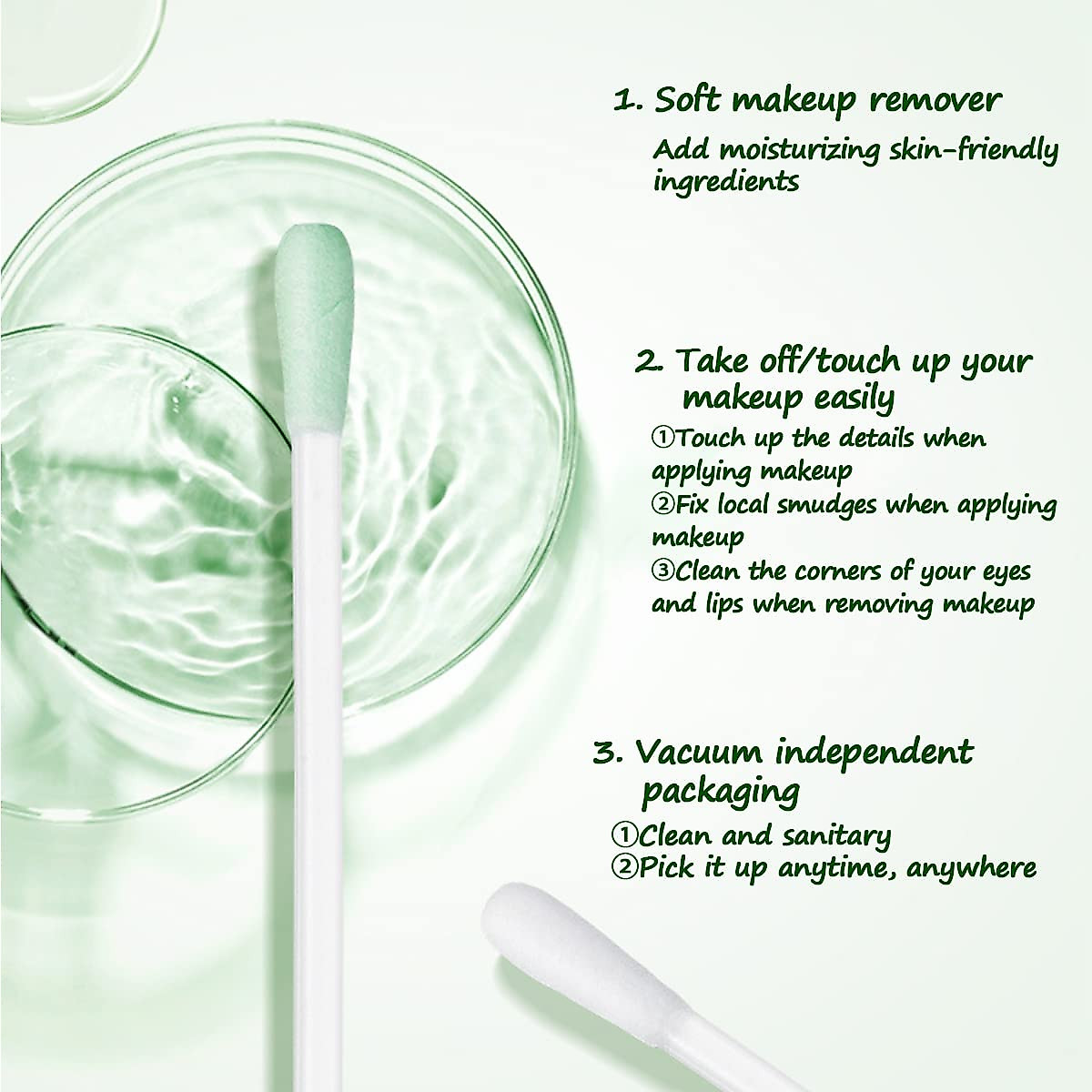 1. Soft makeup remover

Add moisturizing skin-friendly ingredients

2. Take off/touch up your makeup easily

①Touch up the details when applying makeup
②Fix local smudges when applying makeup
③Clean the corners of your eyes and lips when removing makeup

3. Vacuum independent packaging

①Clean and sanitary
②Pick it up anytime, anywhere