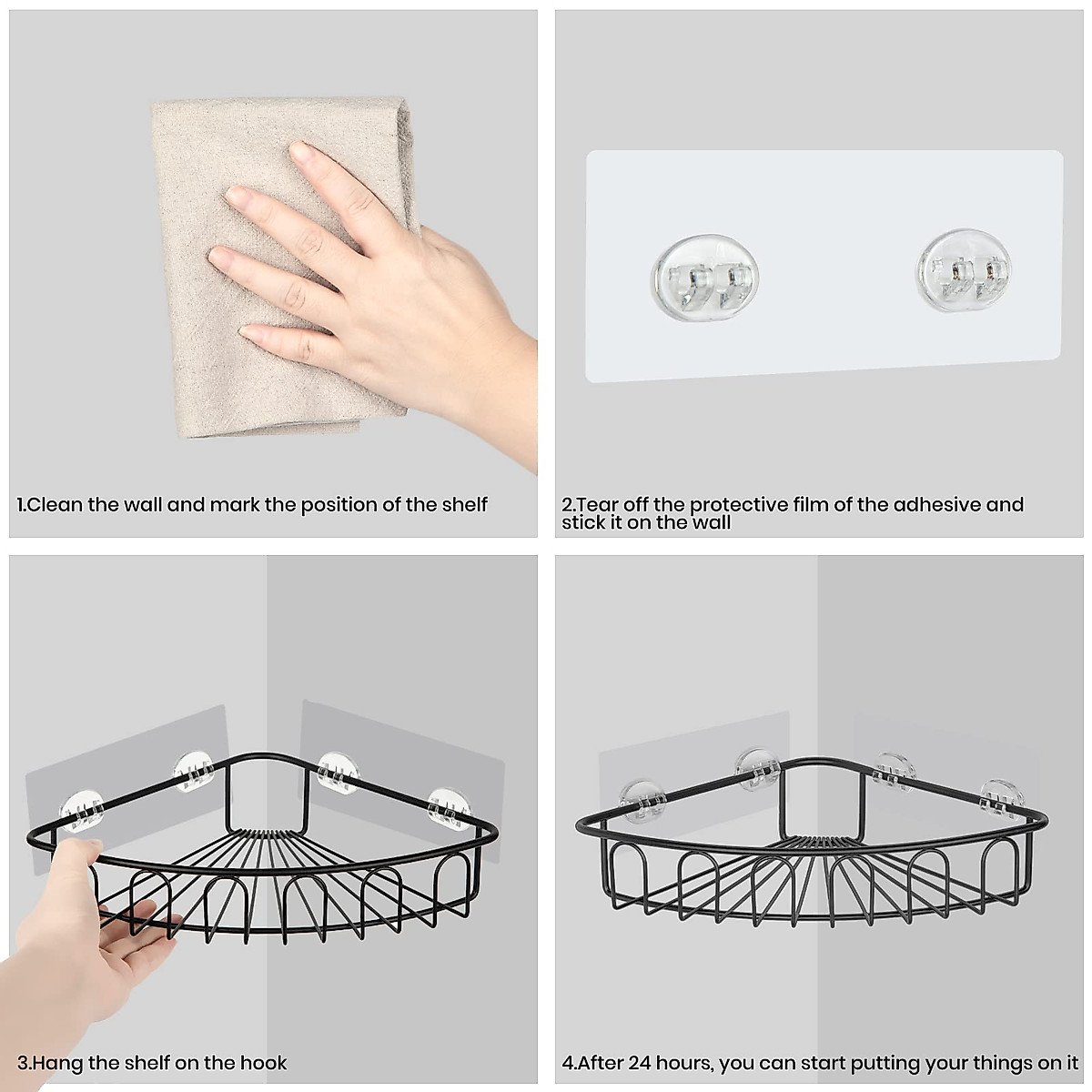 1.Clean the wall and mark the position of the shelf

2.Tear off the protective film of the adhesive and stick it on the wall

3.Hang the shelf on the hook

4.After 24 hours, you can start putting your things on it