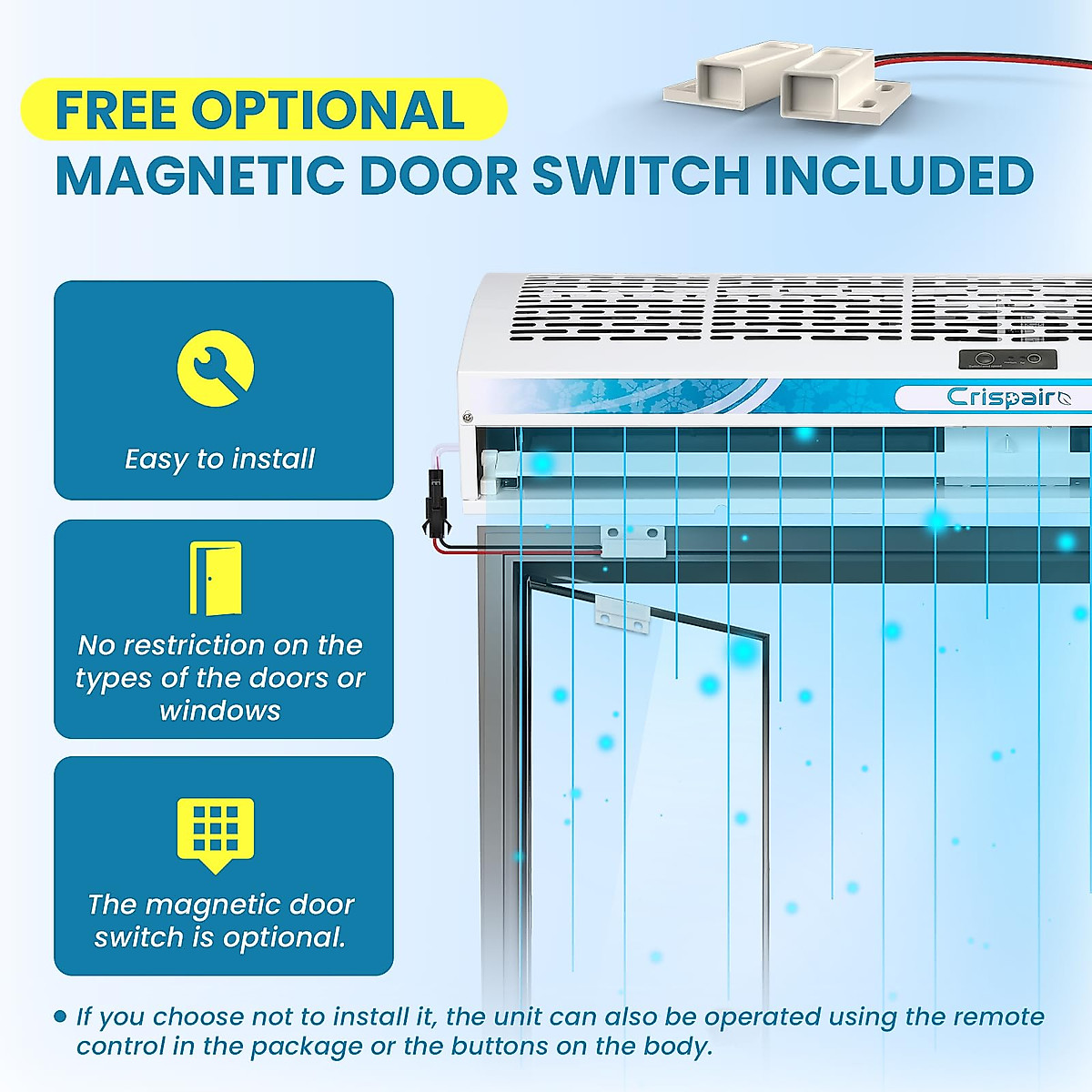 FREE OPTIONAL
MAGNETIC DOOR SWITCH INCLUDED

Easy to install

No restriction on the types of the doors or windows

The magnetic door switch is optional.

Crispair

• If you choose not to install it, the unit can also be operated using the remote control in the package or the buttons on the body.