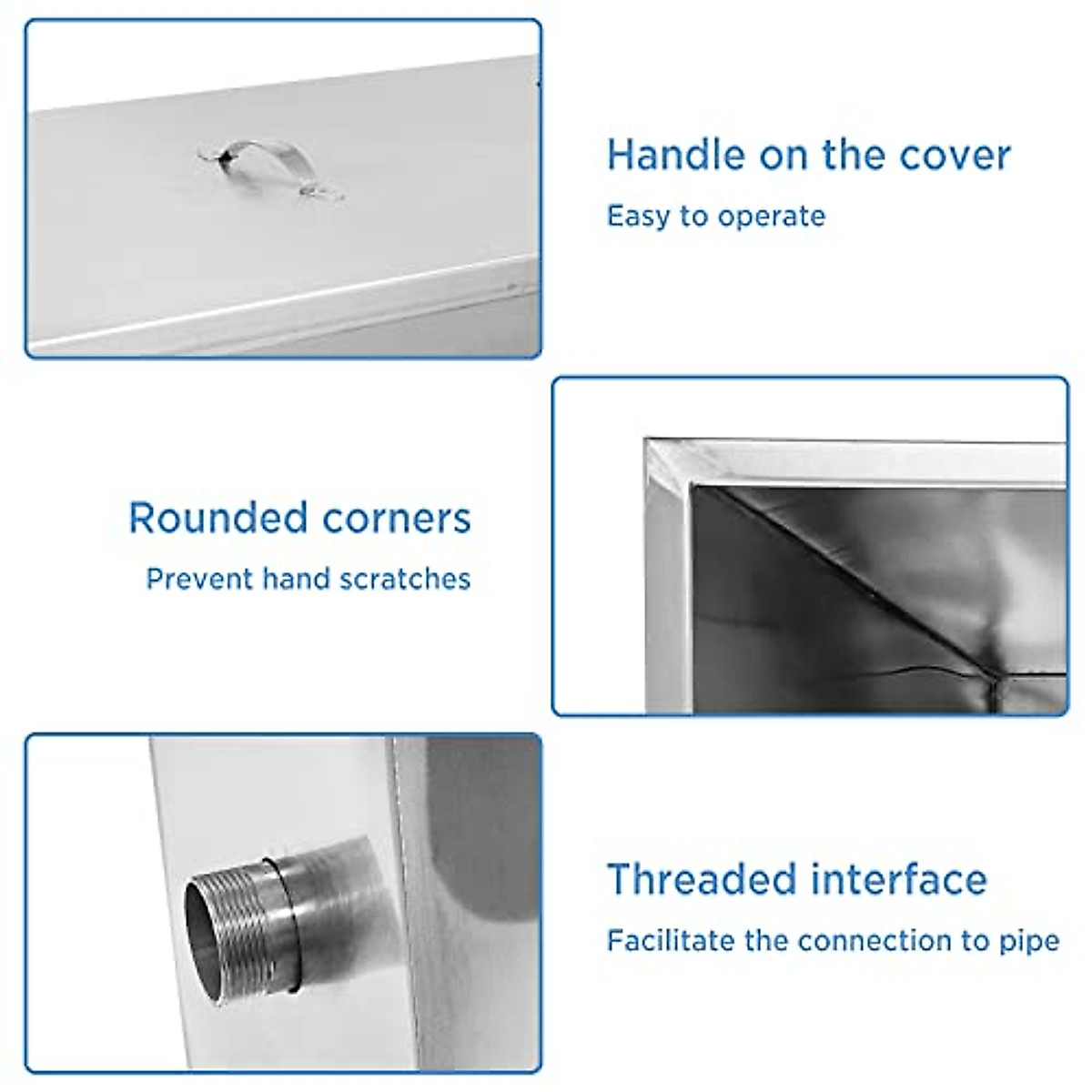 Handle on the cover

Easy to operate

Rounded corners

Prevent hand scratches

Threaded interface

Facilitate the connection to pipe