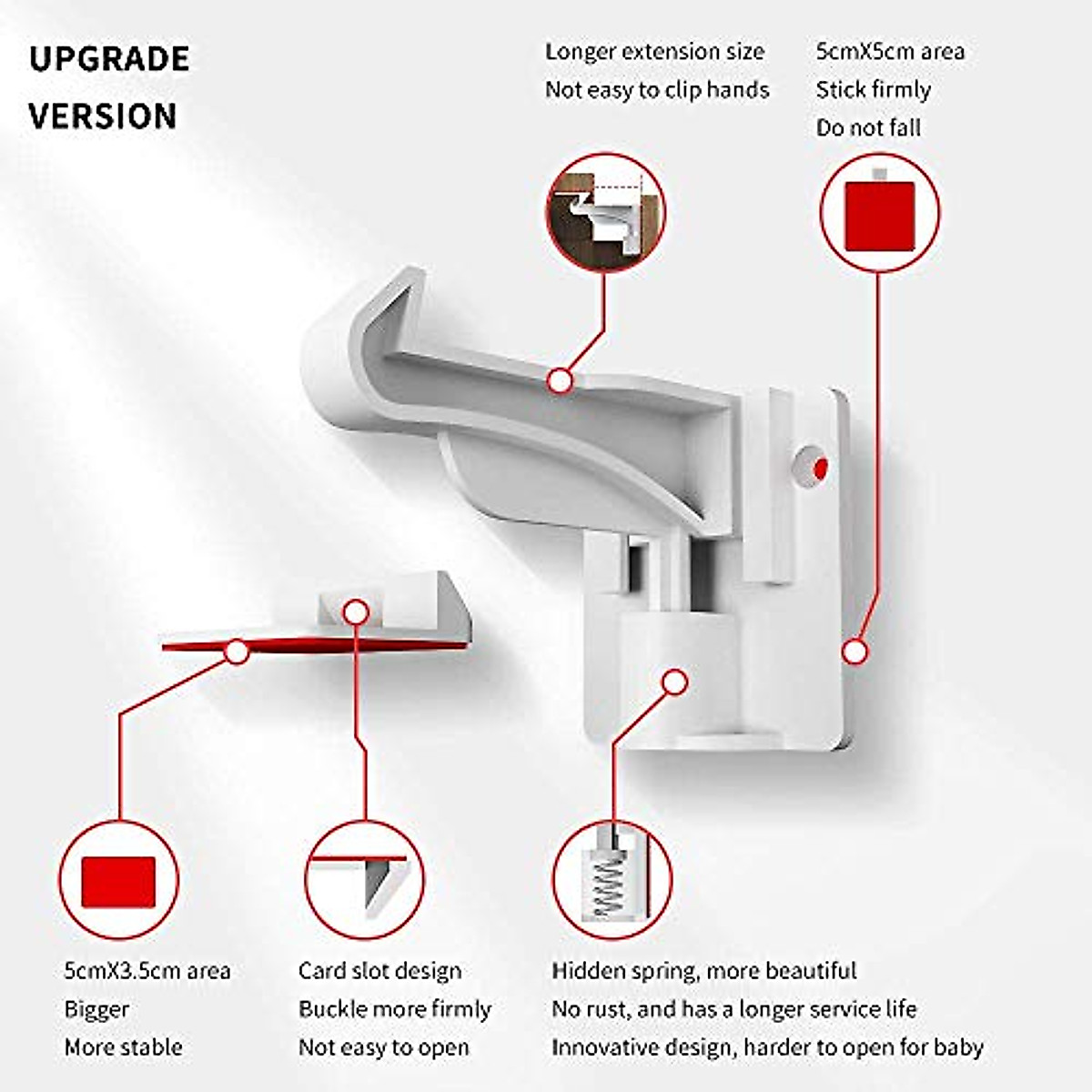 UPGRADE VERSION

Longer extension size
Not easy to clip hands

5cmX5cm area
Stick firmly
Do not fall

5cmX3.5cm area
Bigger
More stable

Card slot design
Buckle more firmly
Not easy to open

Hidden spring, more beautiful
No rust, and has a longer service life
Innovative design, harder to open for baby