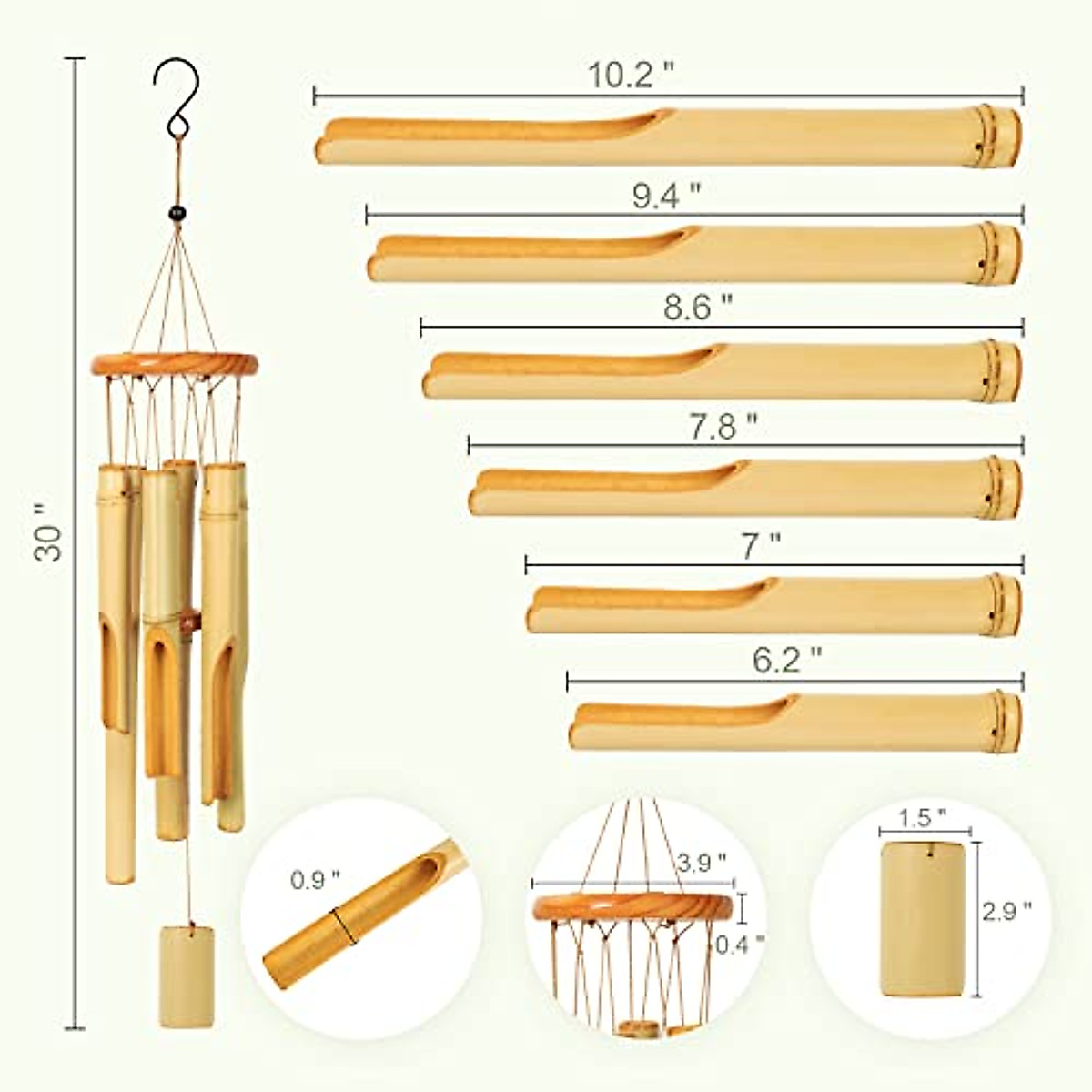 30 "

10.2 "

9.4 "

8.6 "

7.8 "

7 "

6.2 "

0.9 "

3.9 "

0.4 "

1.5 "

2.9 "